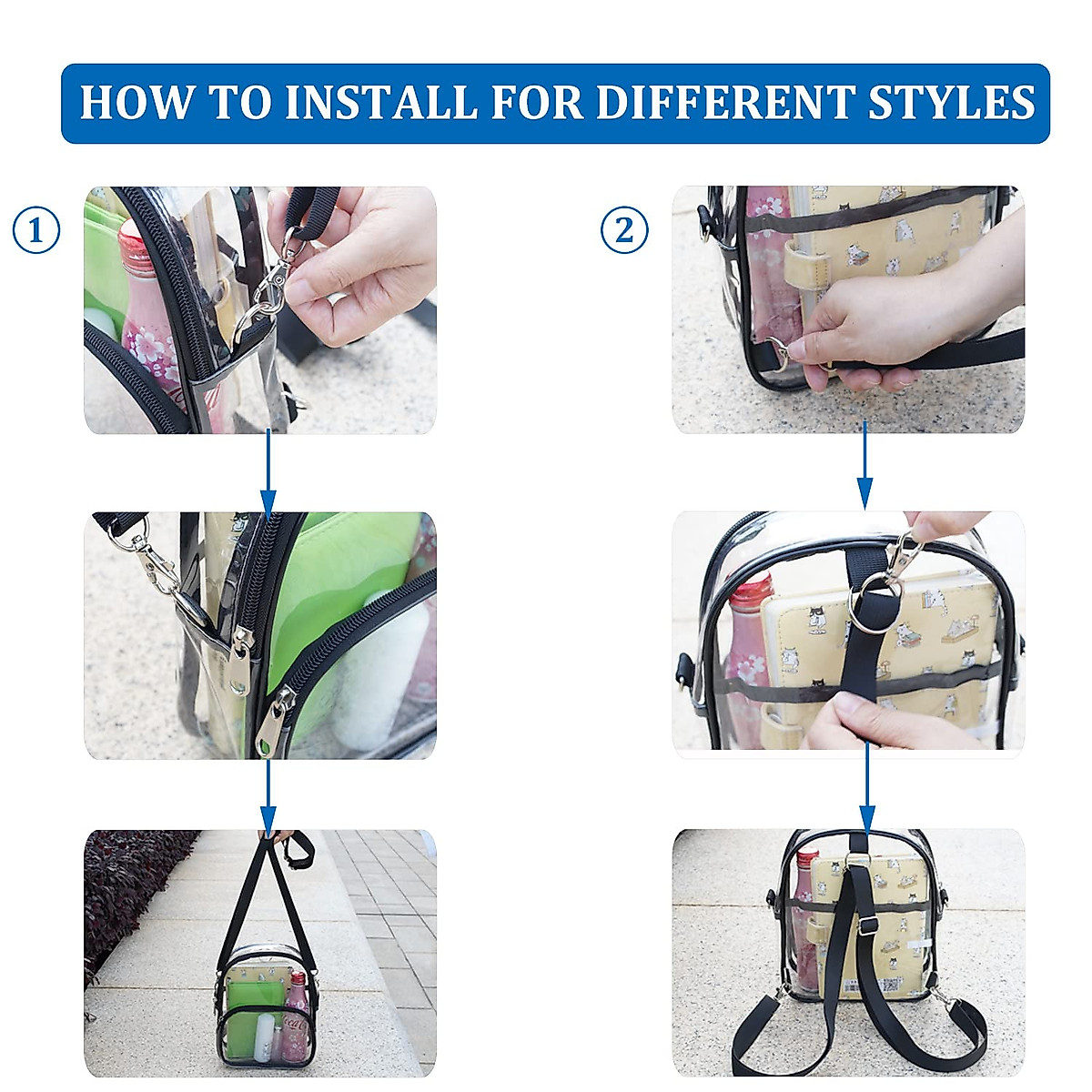 HOW TO INSTALL FOR DIFFERENT STYLES

①

②