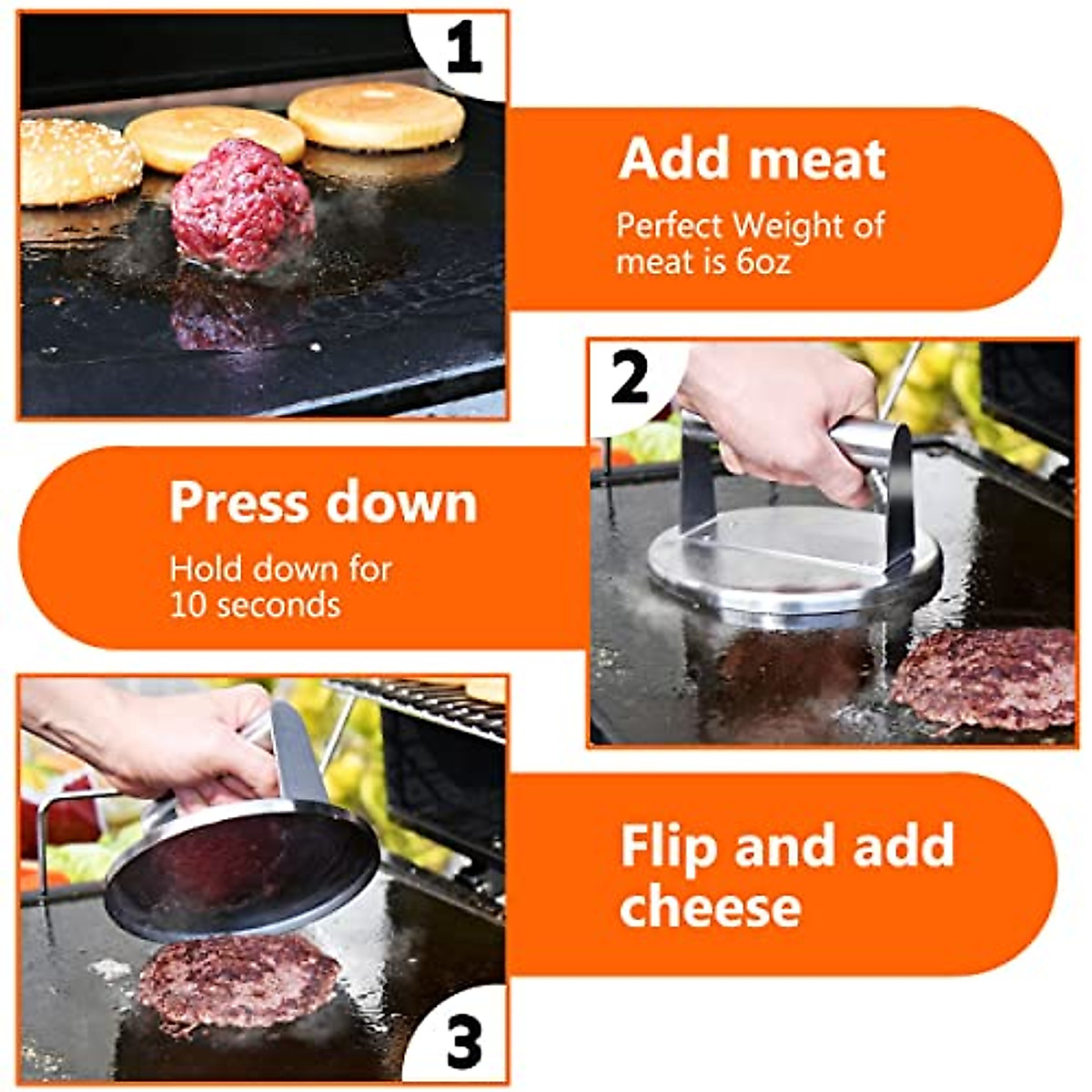 1

Add meat

Perfect Weight of meat is 6oz

2

Press down

Hold down for 10 seconds

Flip and add cheese

3