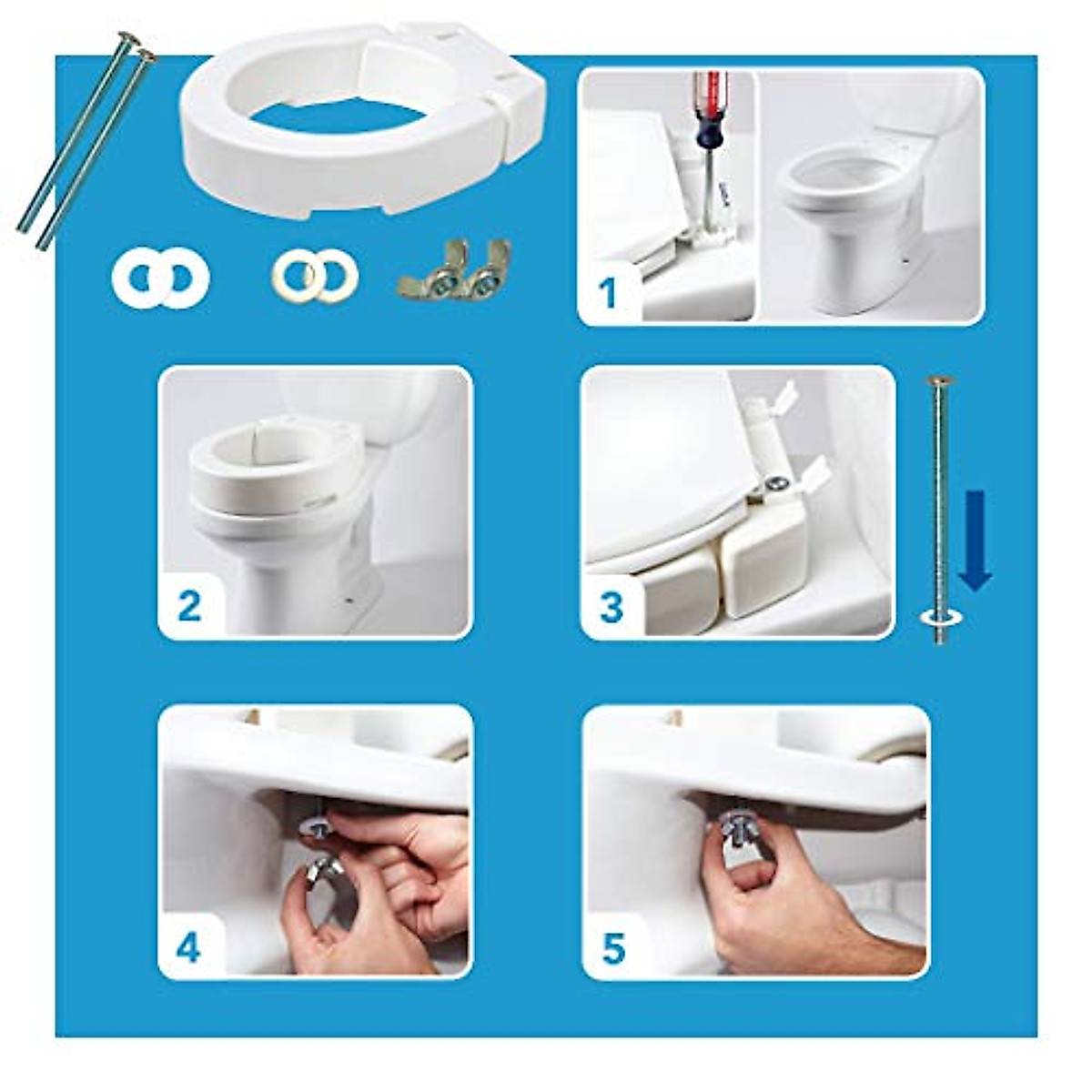 1

2

3

4

5