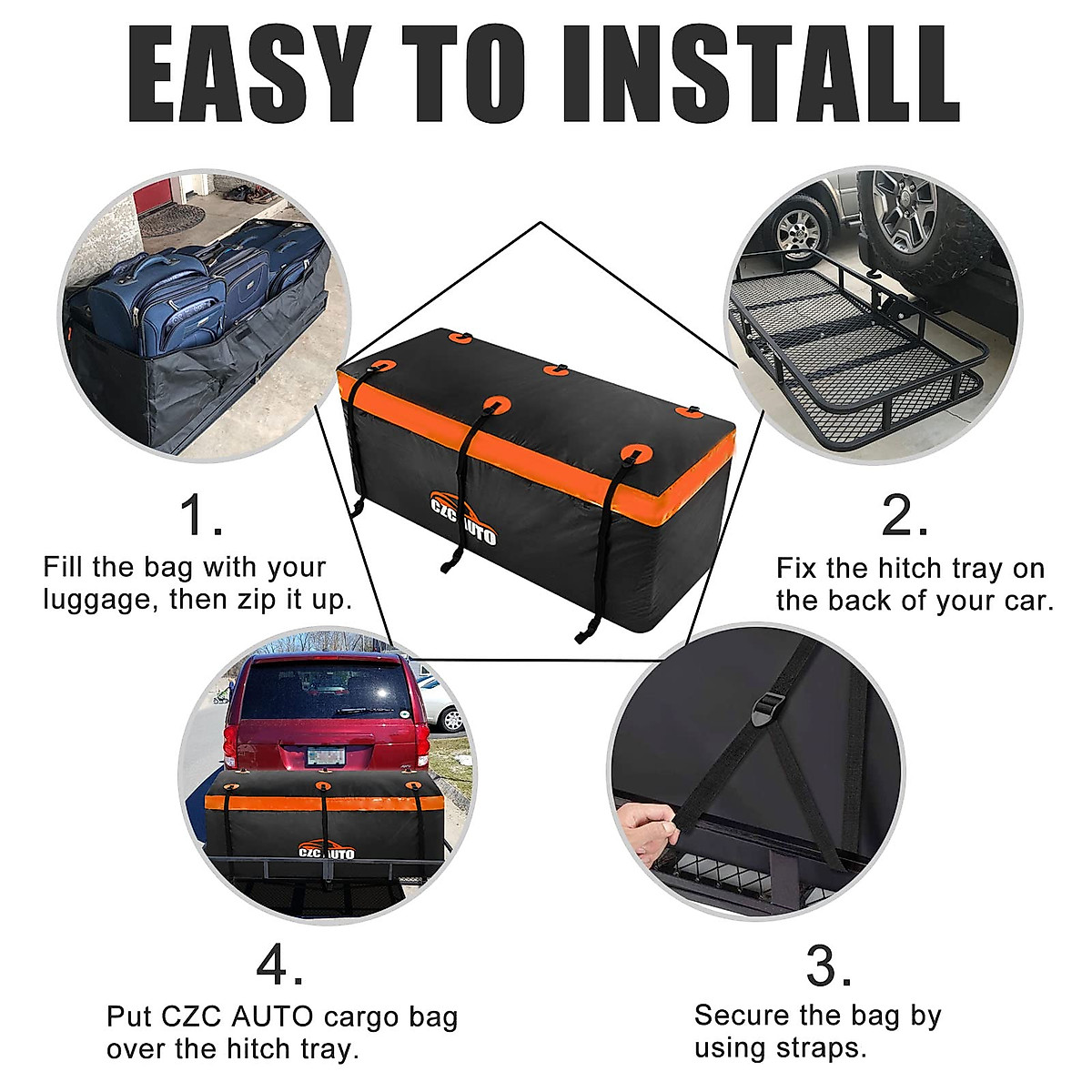 EASY TO INSTALL

CZC AUTO

1.
Fill the bag with your luggage, then zip it up.

2.
Fix the hitch tray on the back of your car.

CZC AUTO

4.
Put CZC AUTO cargo bag over the hitch tray.

3.
Secure the bag by using straps.