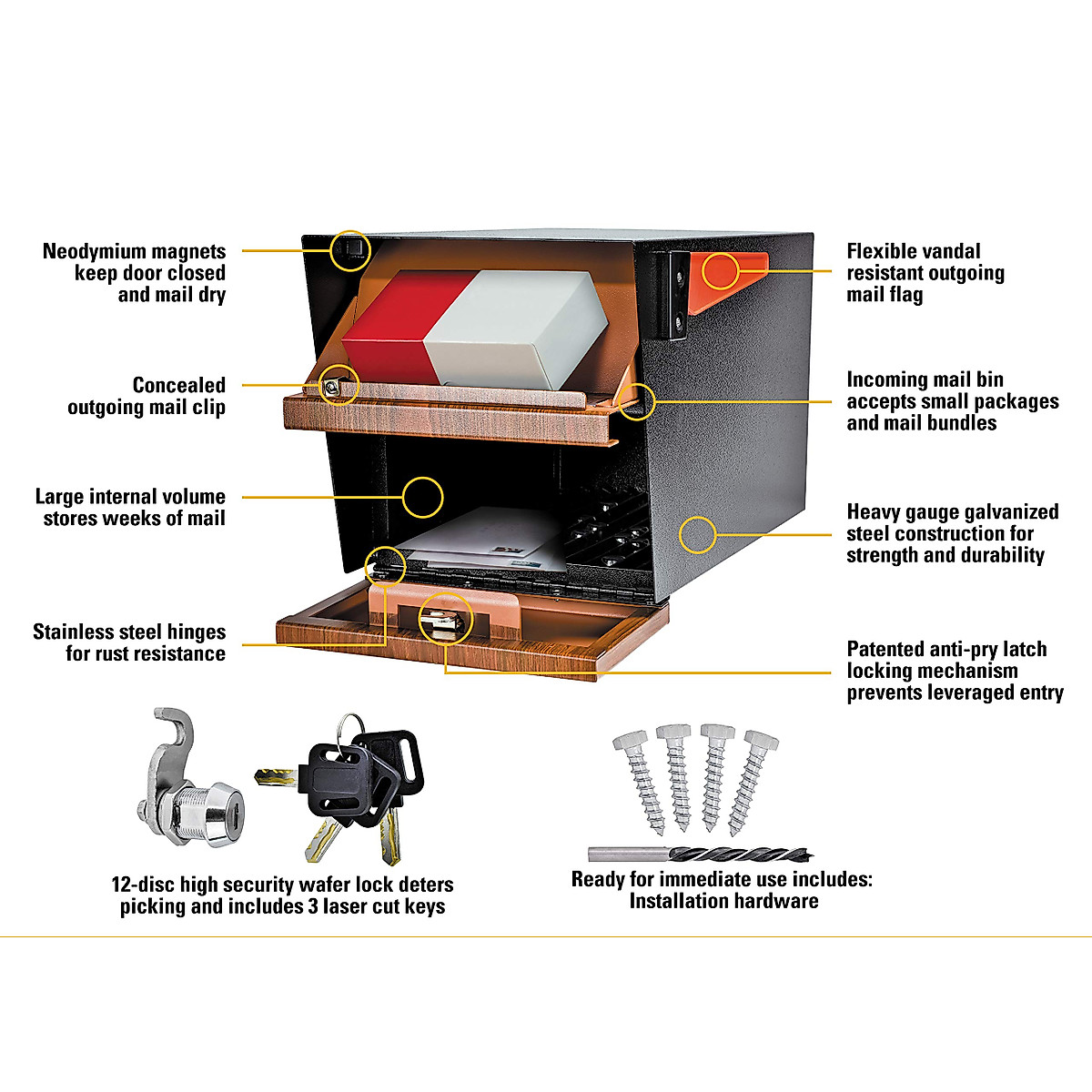 Neodymium magnets keep door closed and mail dry

Concealed outgoing mail clip

Large internal volume stores weeks of mail

Stainless steel hinges for rust resistance

Flexible vandal resistant outgoing mail flag

Incoming mail bin accepts small packages and mail bundles

Heavy gauge galvanized steel construction for strength and durability

Patented anti-pry latch locking mechanism prevents leveraged entry

12-disc high security wafer lock deters picking and includes 3 laser cut keys

Ready for immediate use includes: Installation hardware