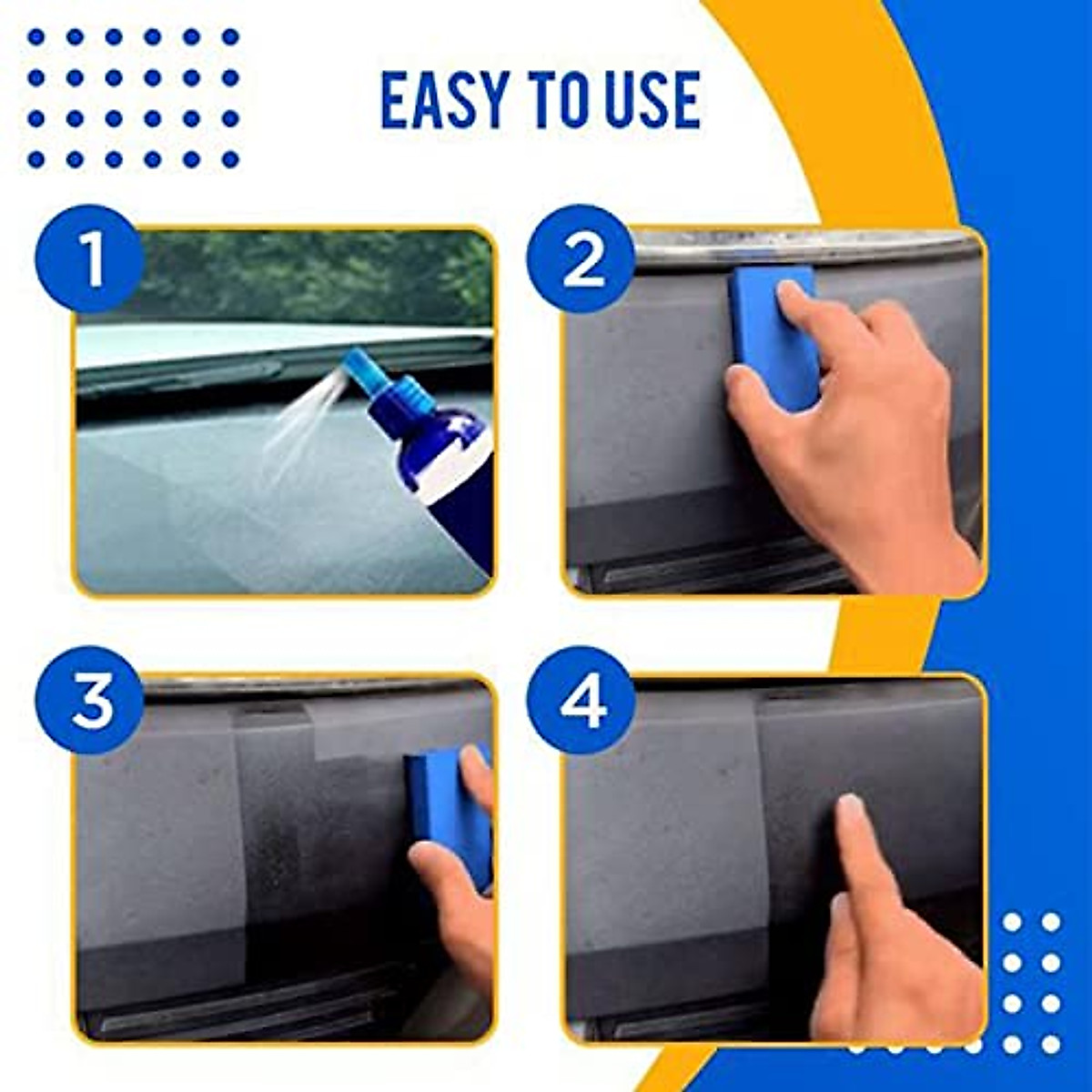 EASY TO USE

1

2

3

4