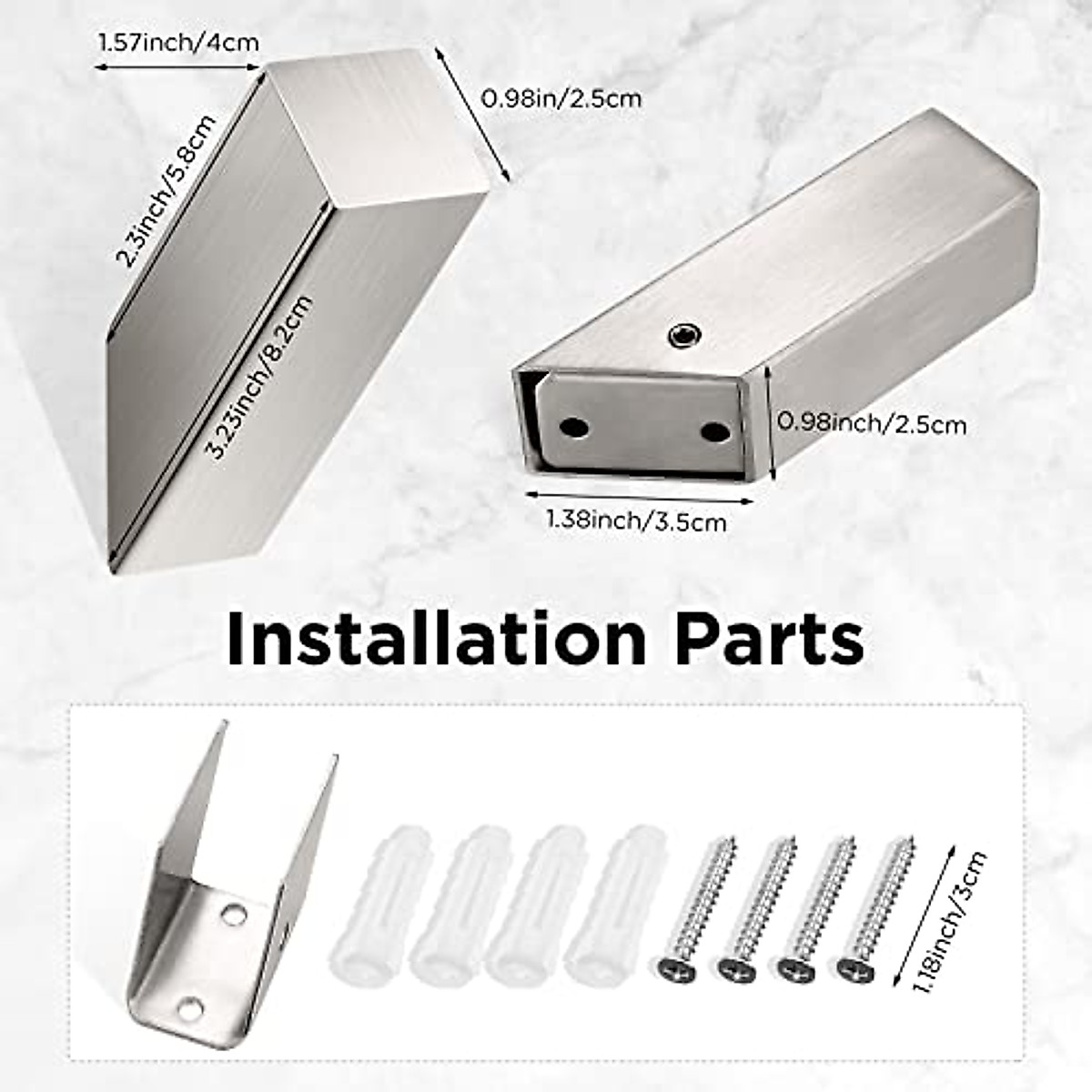 1.57inch/4cm

0.98in/2.5cm

2.3inch/5.8cm

3.23inch/8.2cm

0.98inch/2.5cm

1.38inch/3.5cm

Installation Parts

1.18inch/3cm