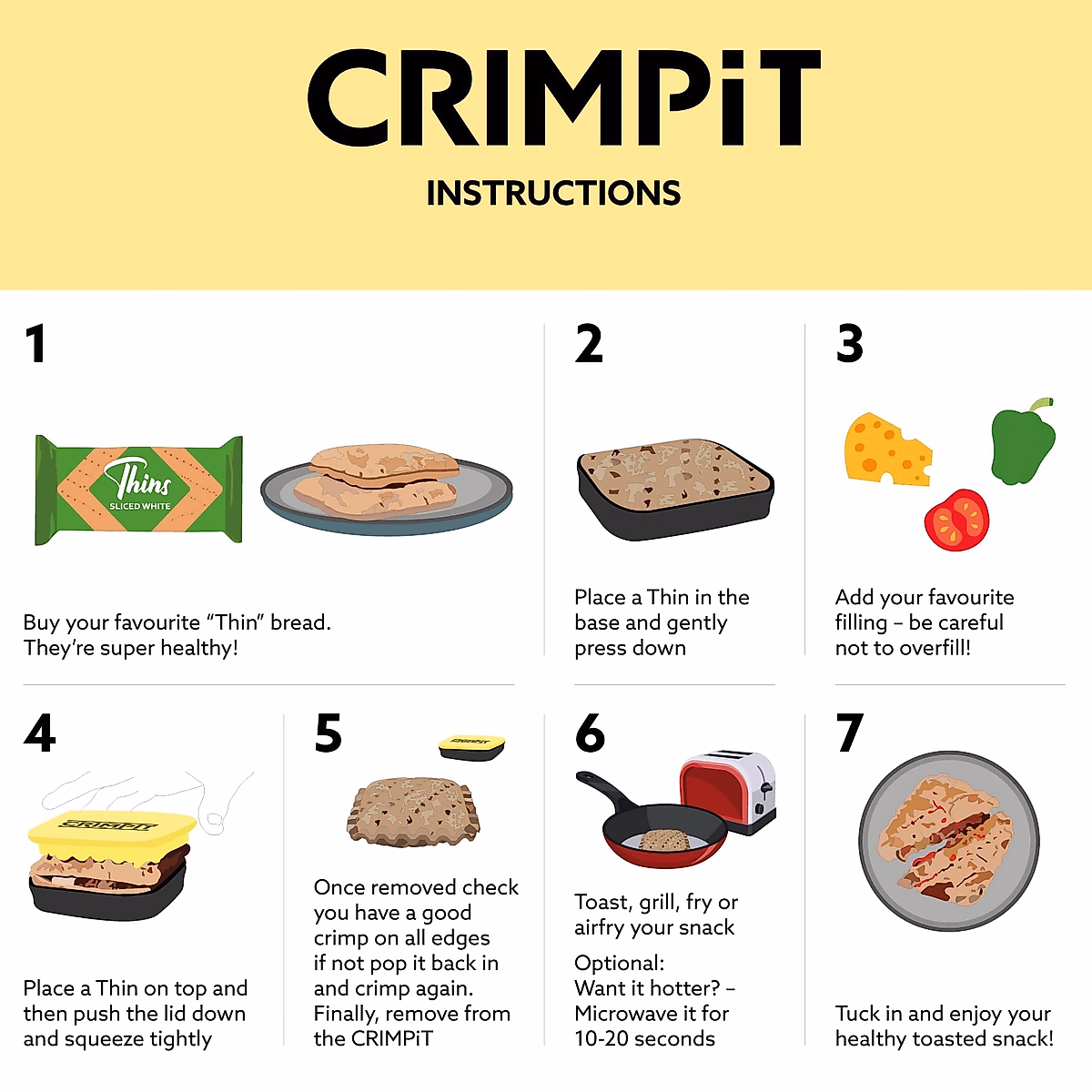 CRIMPiT

INSTRUCTIONS

1

Thins
SLICED WHITE

Buy your favourite "Thin" bread. They're super healthy!

2

Place a Thin in the base and gently press down

3

Add your favourite filling – be careful not to overfill!

4

CRIMPiT

Place a Thin on top and then push the lid down and squeeze tightly

5

CRIMPiT

Once removed check you have a good crimp on all edges if not pop it back in and crimp again. Finally, remove from the CRIMPiT

6

Toast, grill, fry or airfry your snack

Optional:
Want it hotter? – Microwave it for 10-20 seconds

7

Tuck in and enjoy your healthy toasted snack!