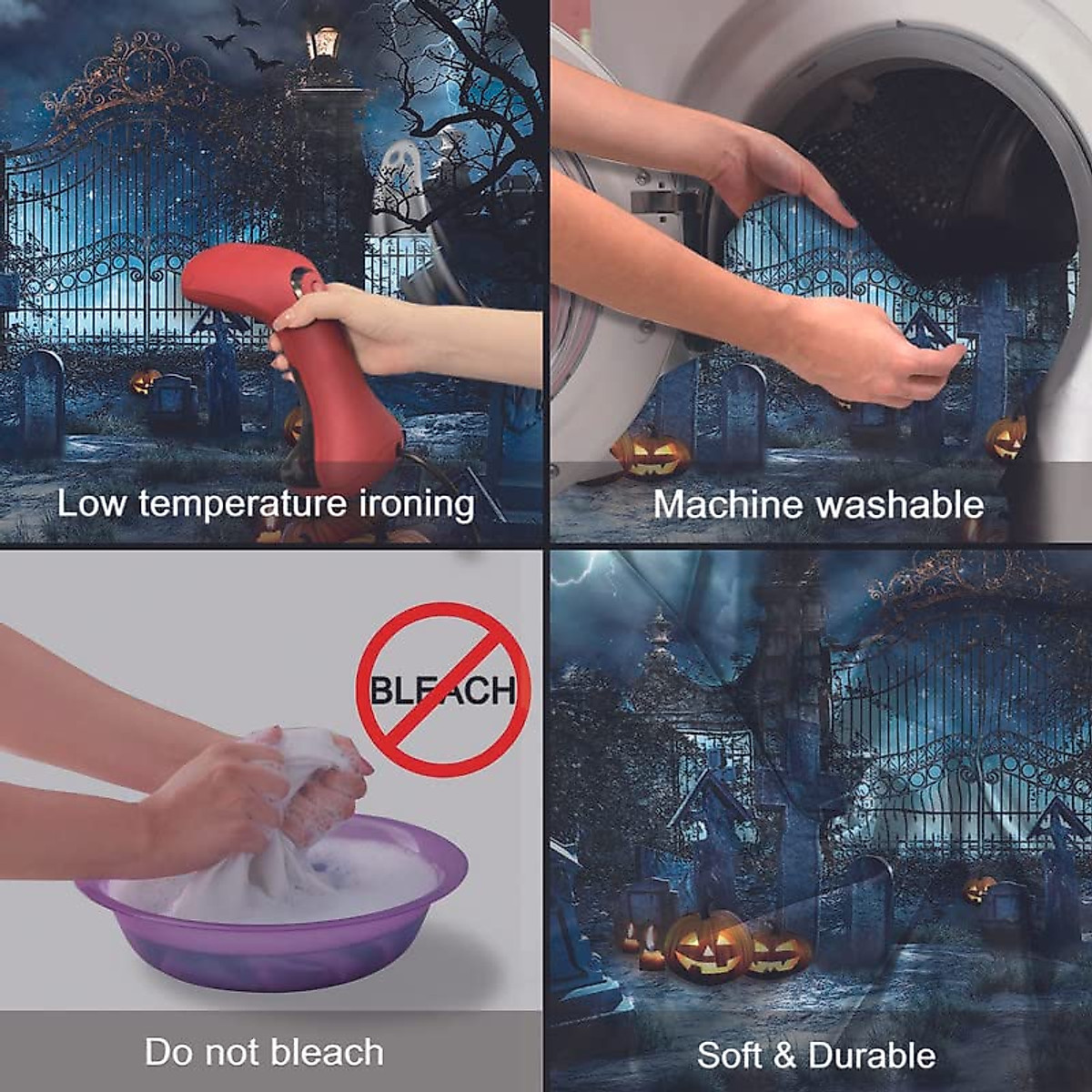 Low temperature ironing

Machine washable

BLEACH

Do not bleach

Soft & Durable