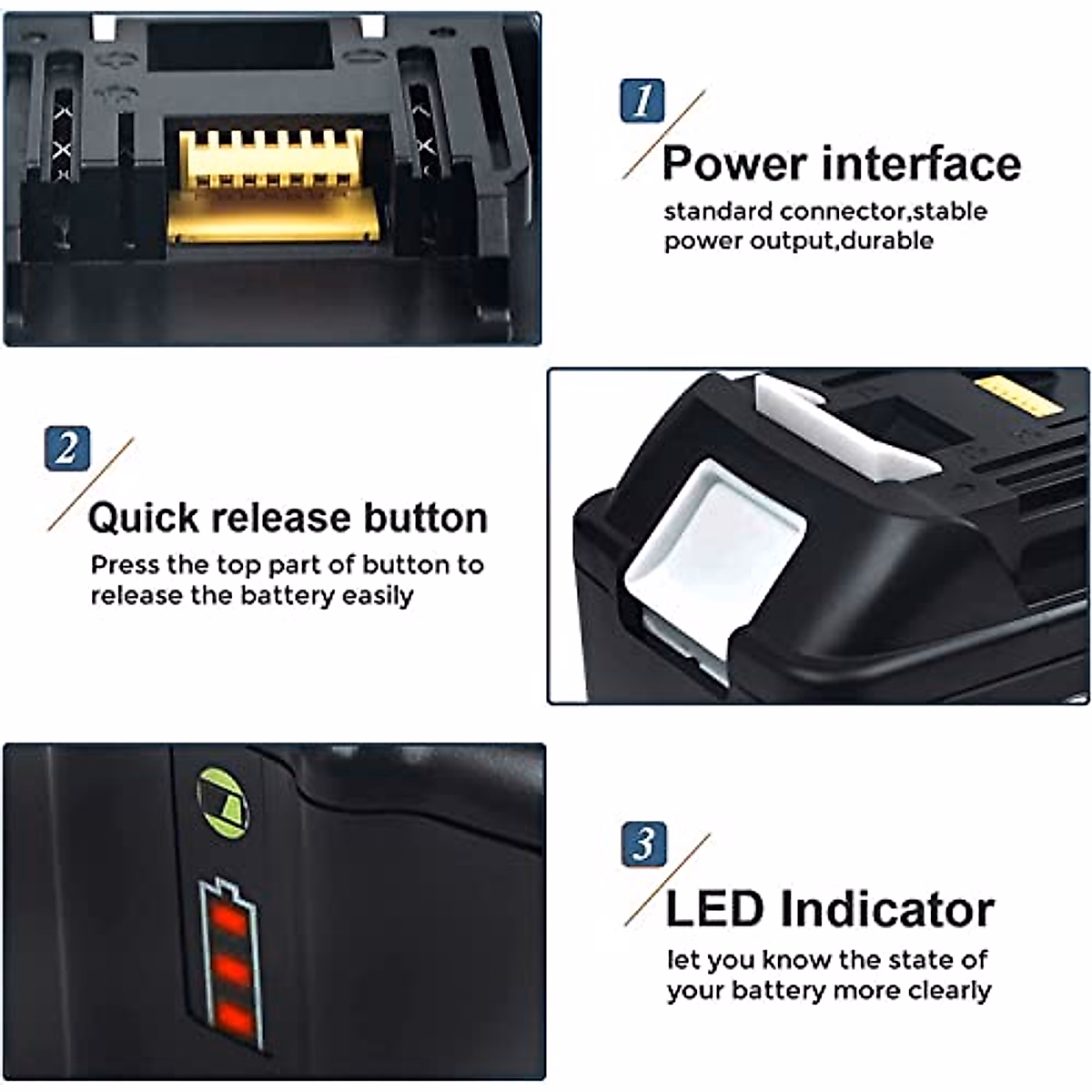 1

Power interface

standard connector,stable power output,durable

2

Quick release button

Press the top part of button to release the battery easily

3

LED Indicator

let you know the state of your battery more clearly