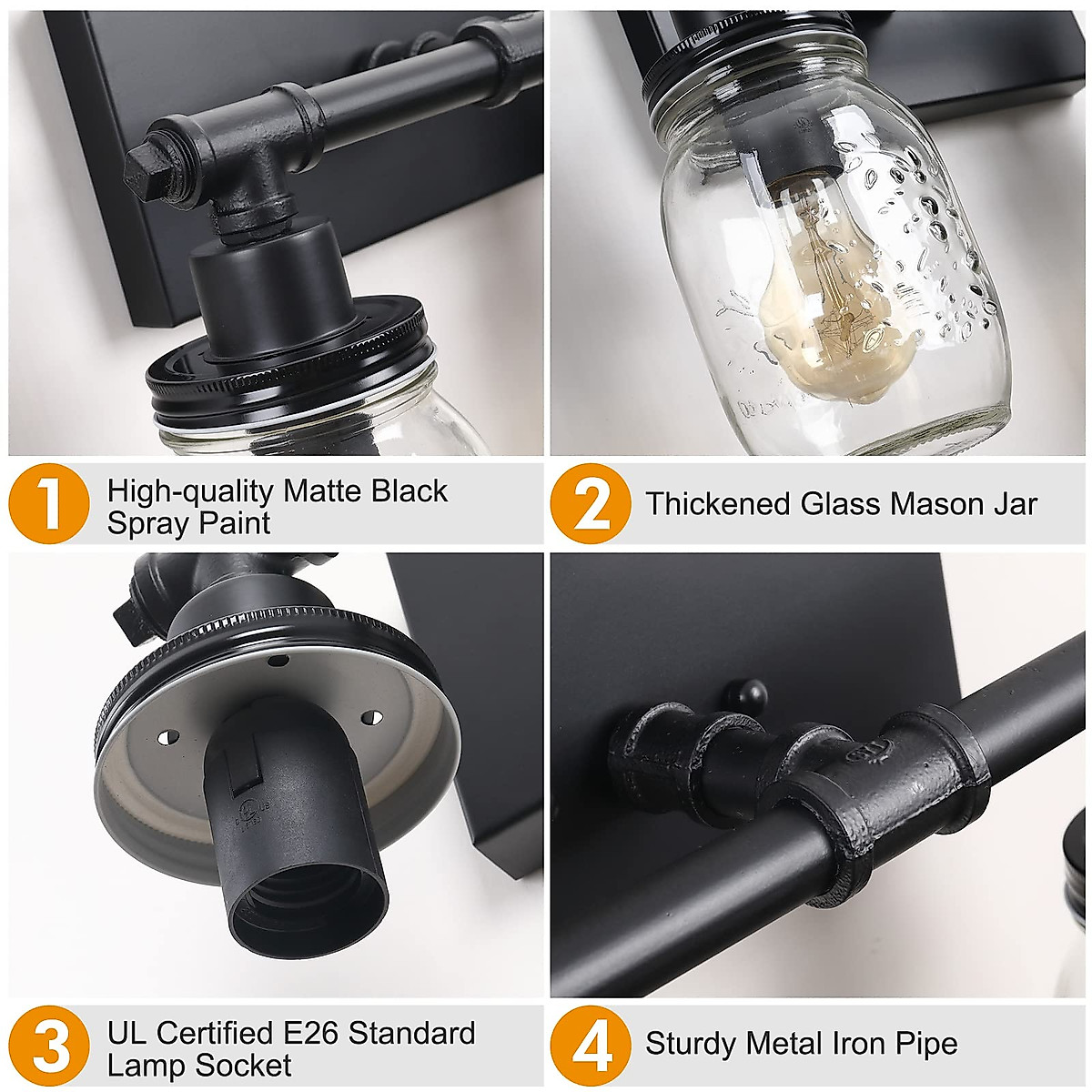 1 High-quality Matte Black Spray Paint

2 Thickened Glass Mason Jar

3 UL Certified E26 Standard Lamp Socket

4 Sturdy Metal Iron Pipe