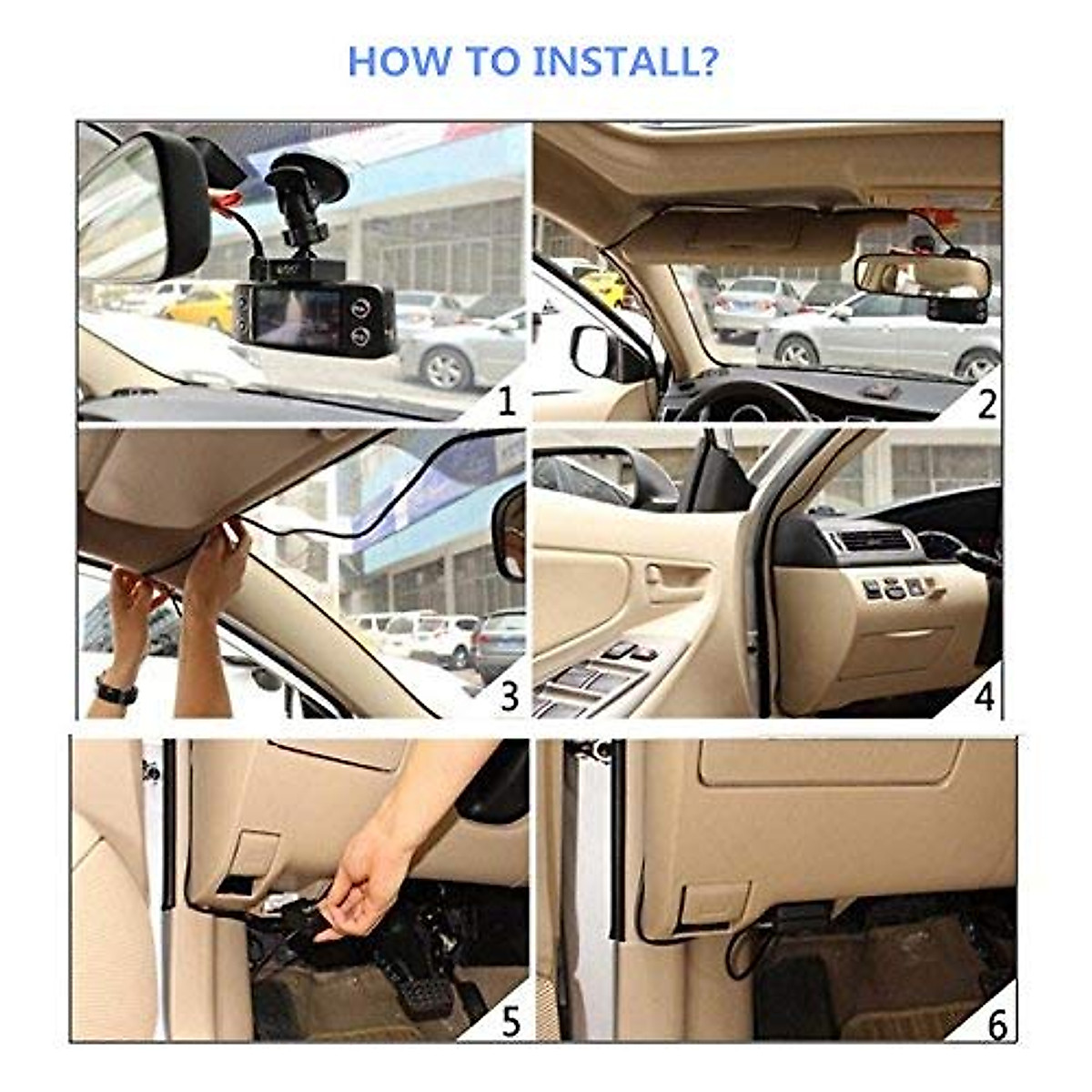 HOW TO INSTALL?

1

2

3

4

5

6