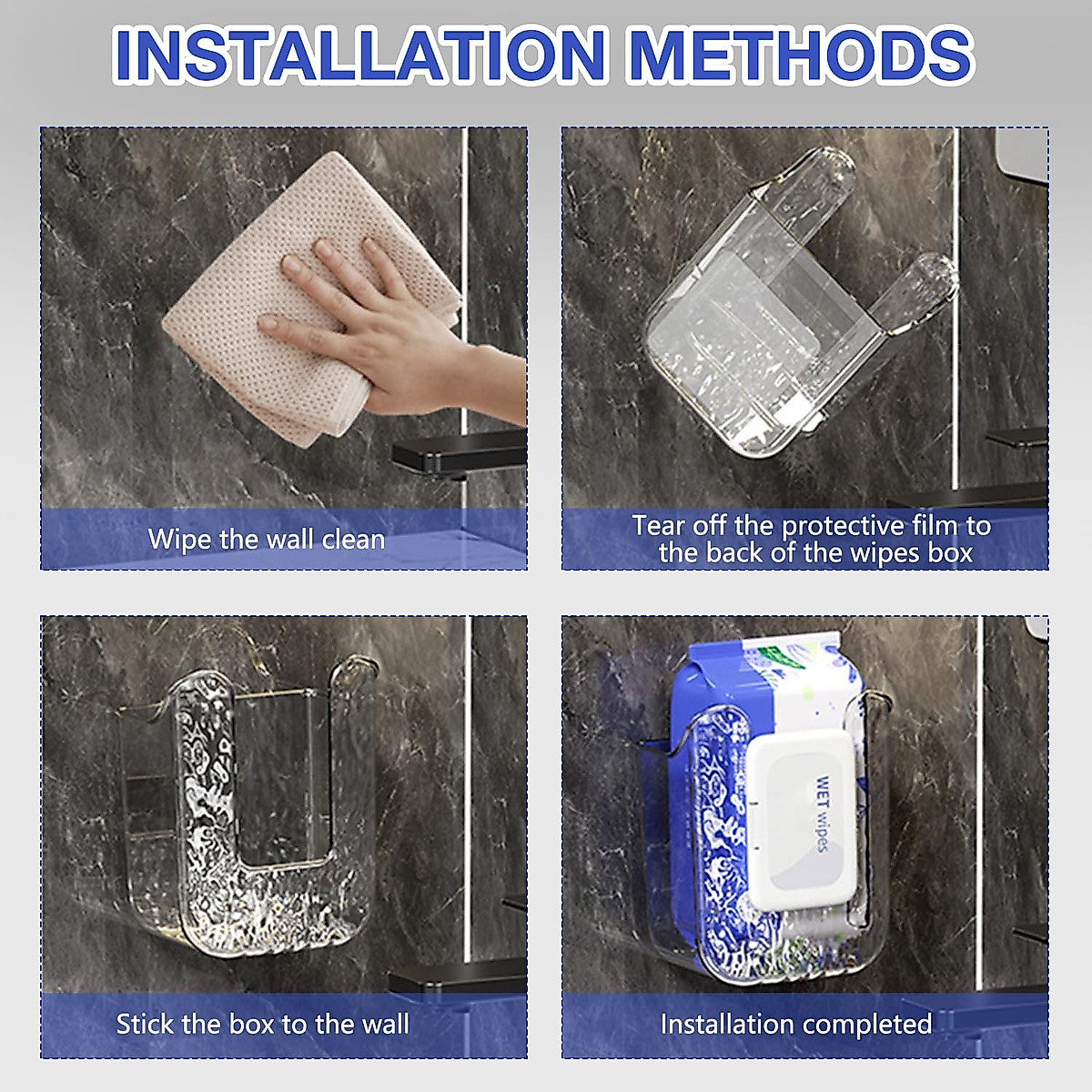 INSTALLATION METHODS

Wipe the wall clean

Tear off the protective film to the back of the wipes box

Stick the box to the wall

WET wipes

Installation completed