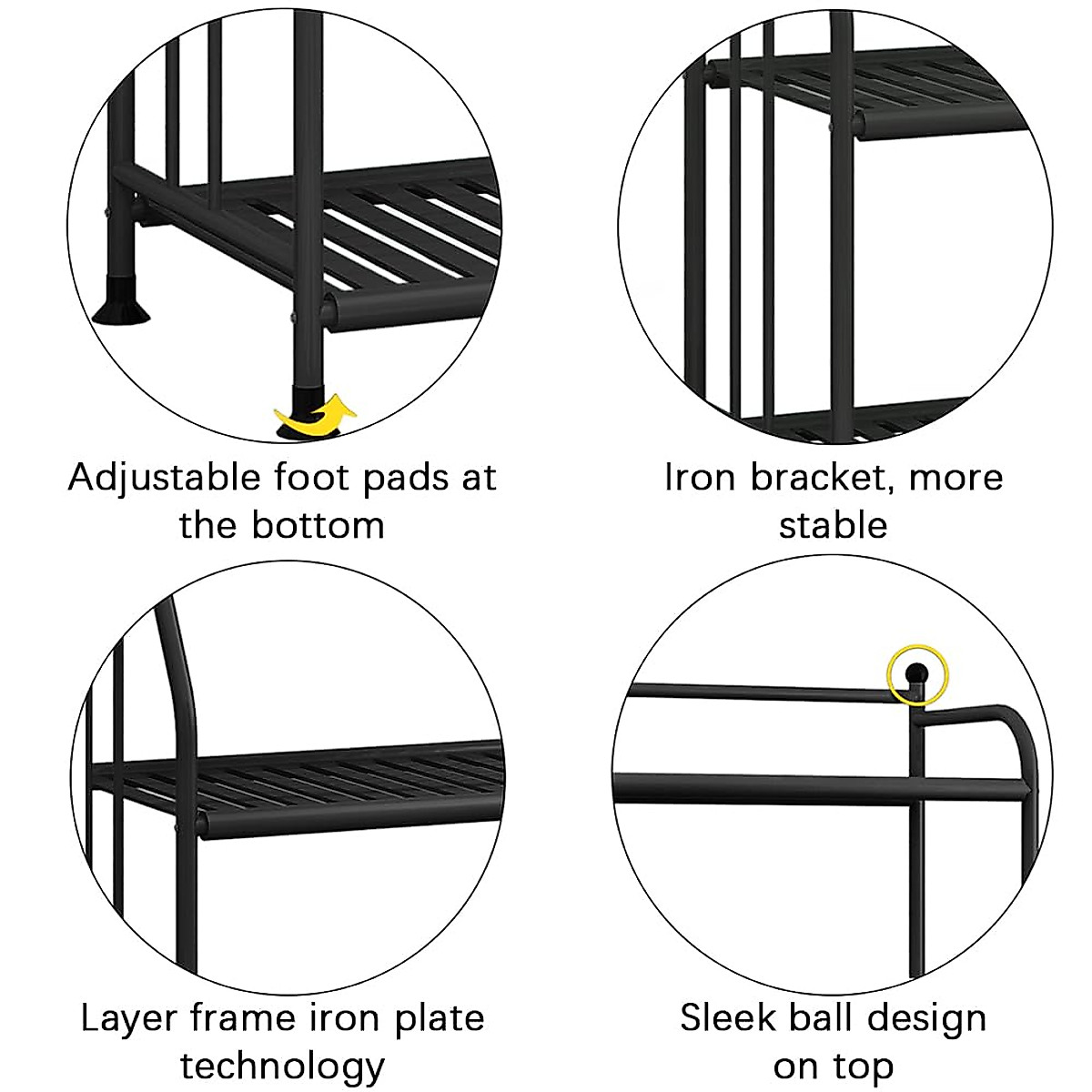 Adjustable foot pads at the bottom

Iron bracket, more stable

Layer frame iron plate technology

Sleek ball design on top