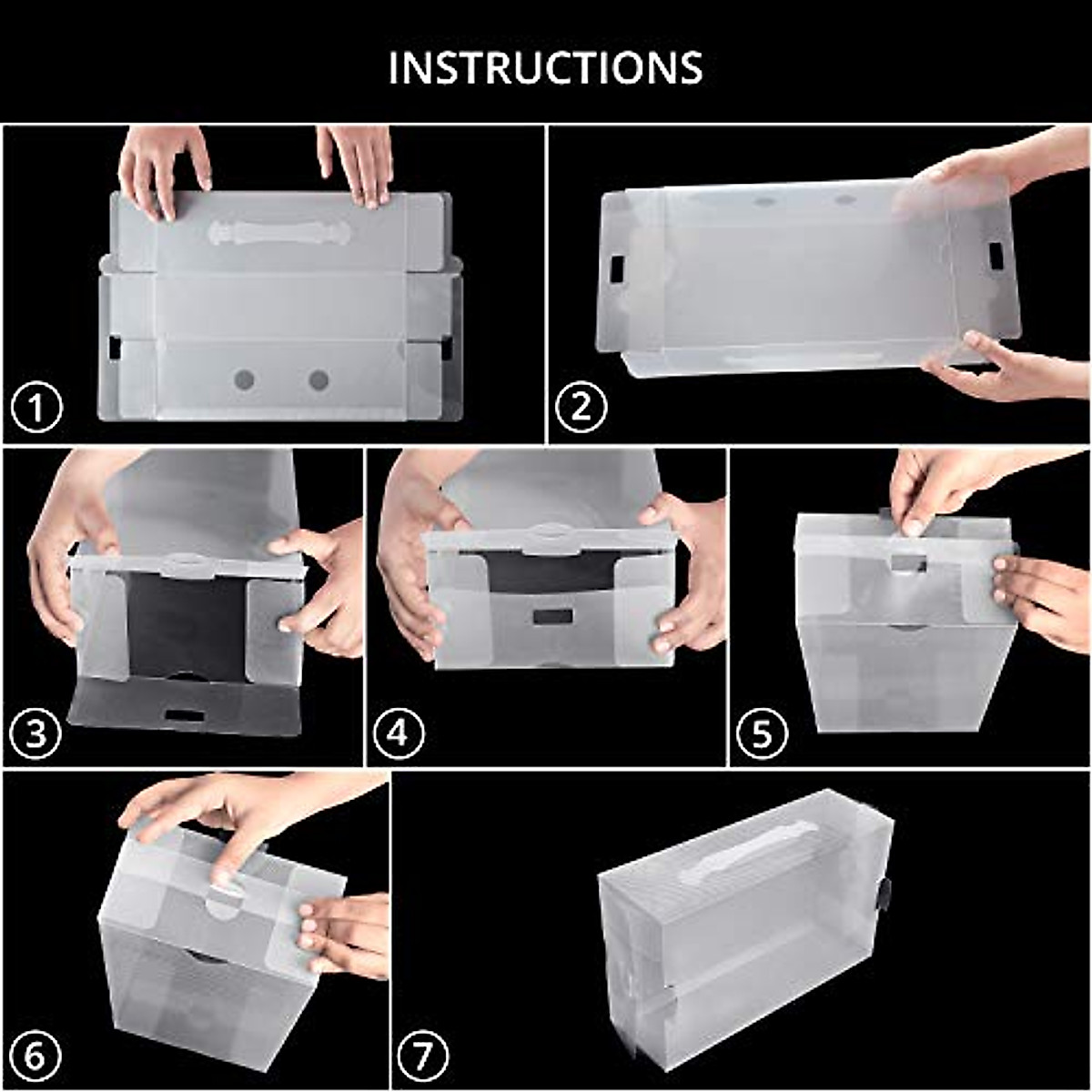 INSTRUCTIONS

1

2

3

4

5

6

7