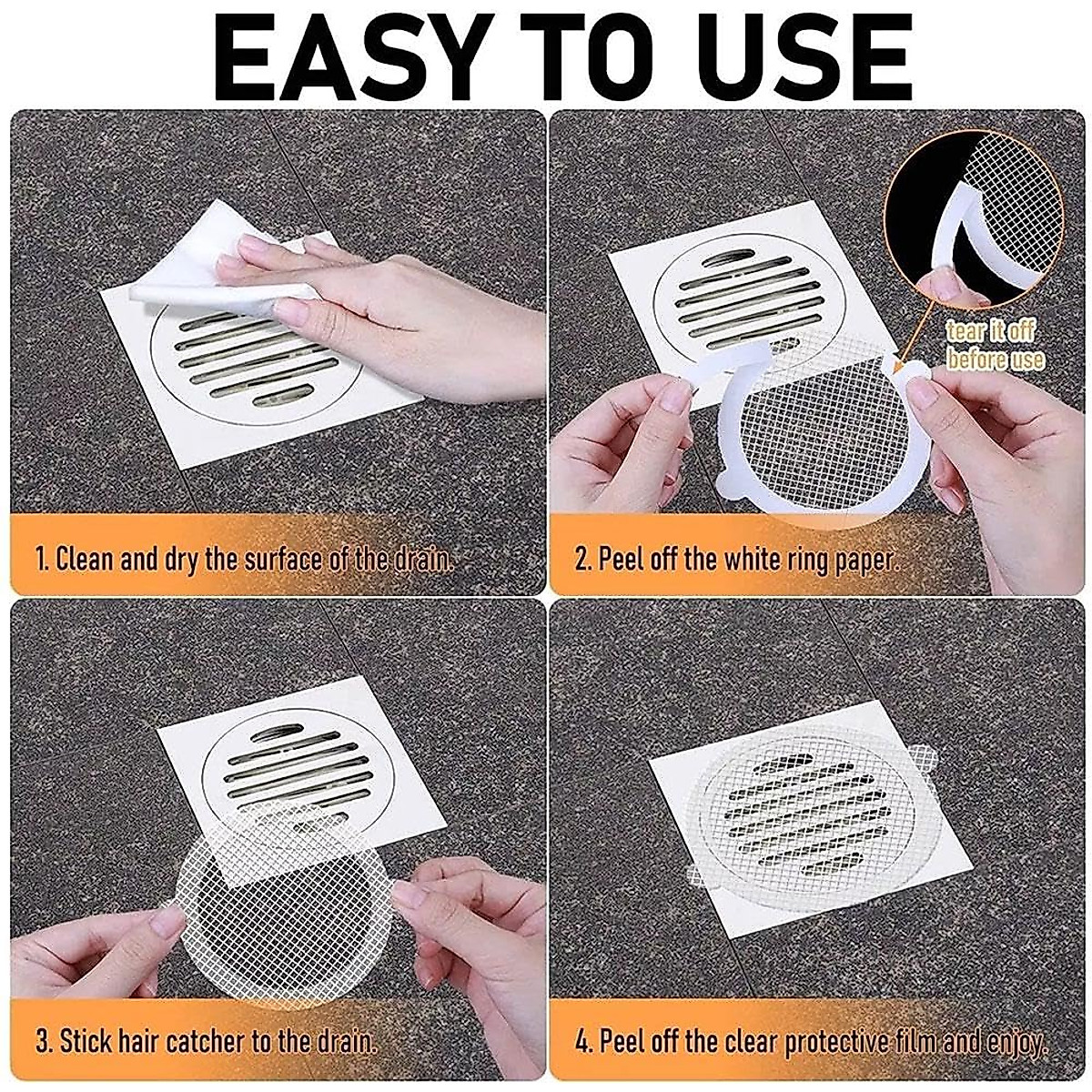 EASY TO USE

1. Clean and dry the surface of the drain.

tear it off before use

2. Peel off the white ring paper.

3. Stick hair catcher to the drain.

4. Peel off the clear protective film and enjoy.