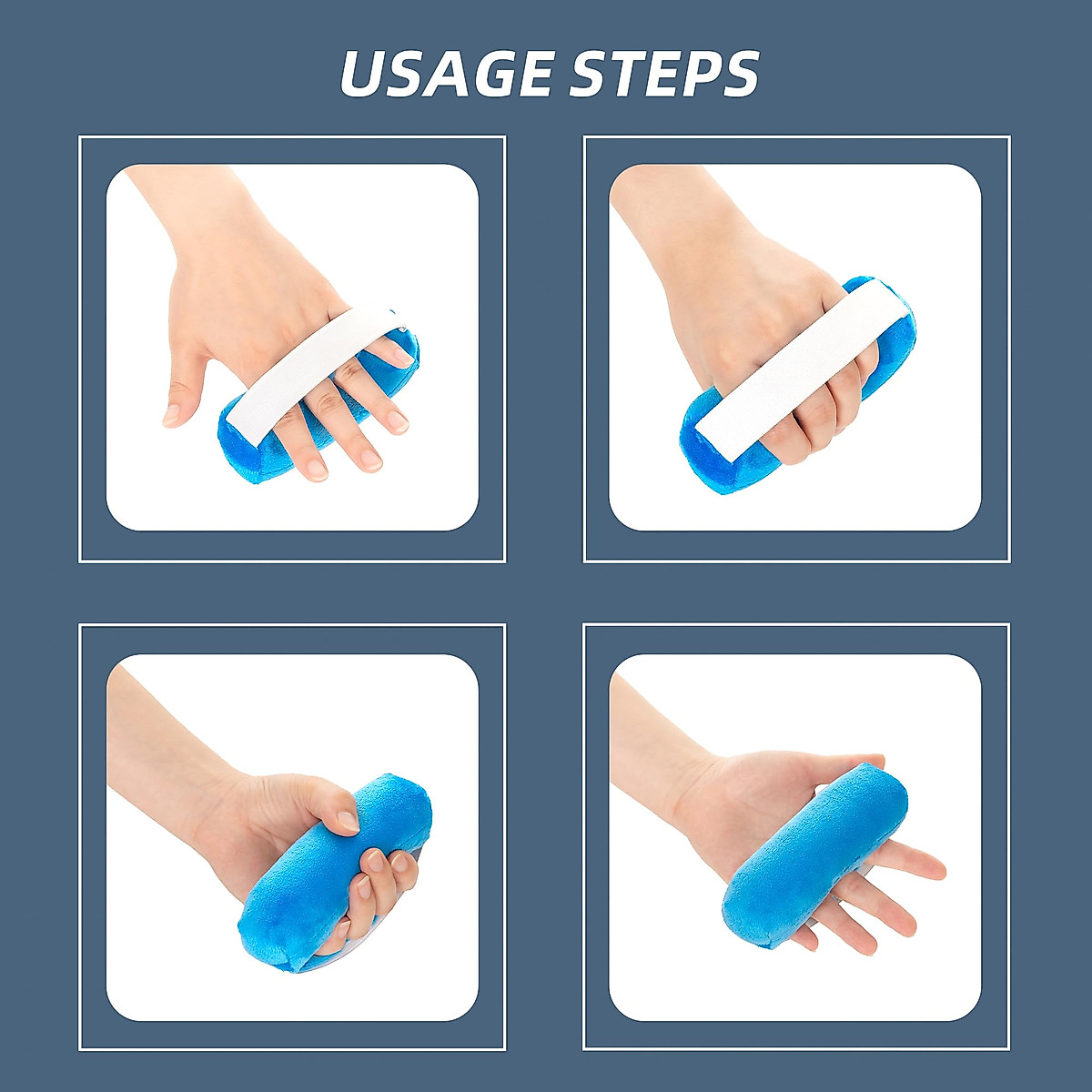 USAGE STEPS