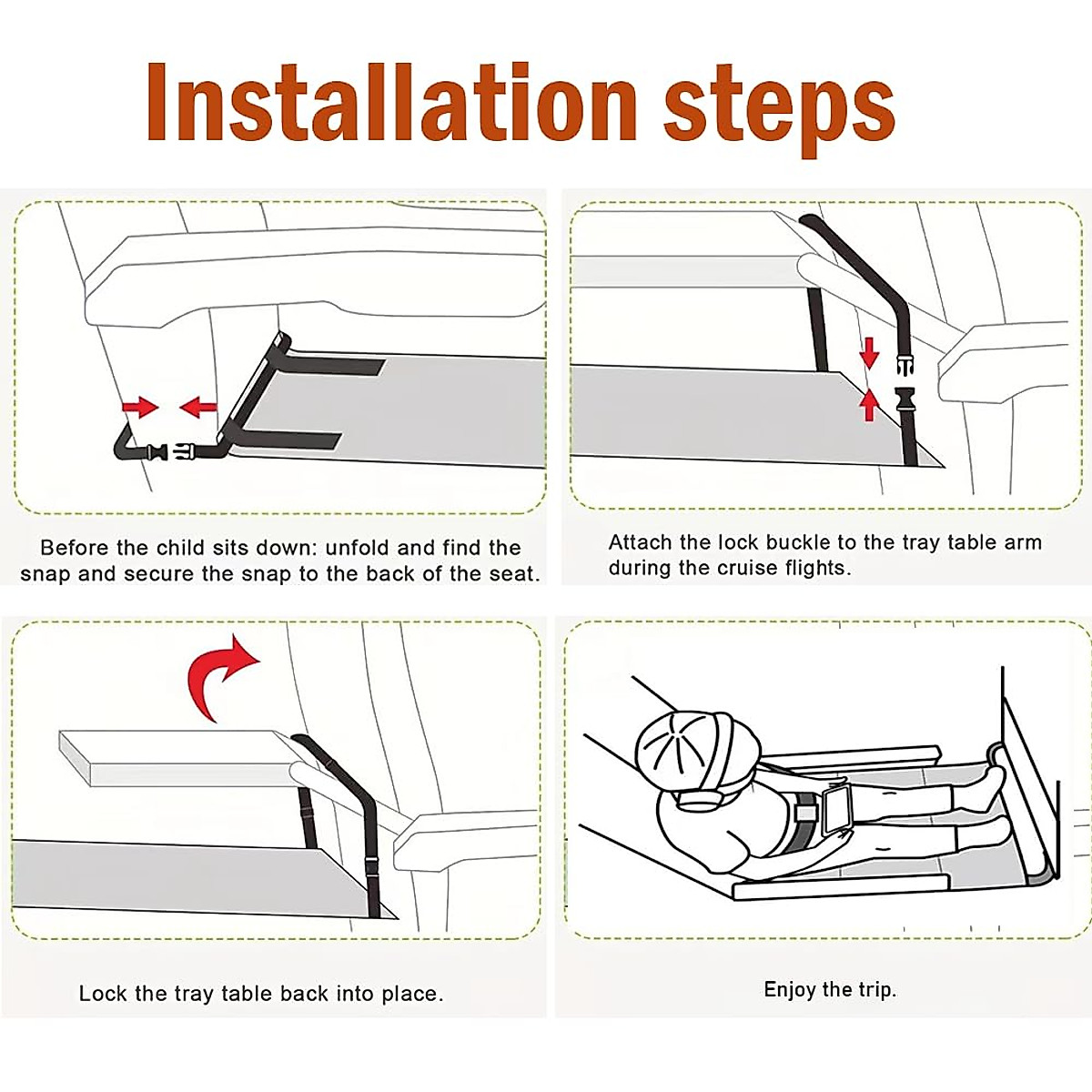 Installation steps

Before the child sits down: unfold and find the snap and secure the snap to the back of the seat.

Attach the lock buckle to the tray table arm during the cruise flights.

Lock the tray table back into place.

Enjoy the trip.