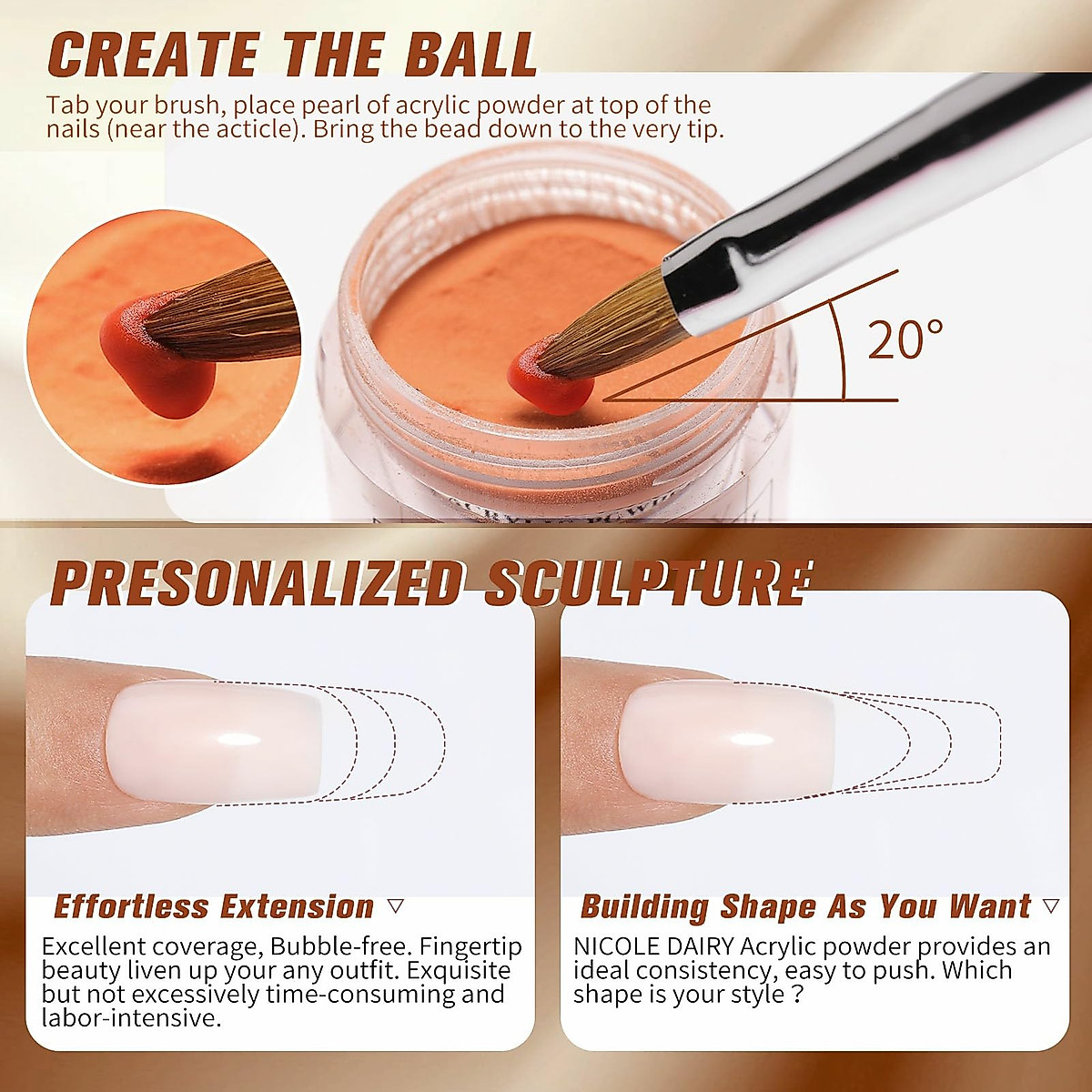 CREATE THE BALL

Tab your brush, place pearl of acrylic powder at top of the nails (near the acticle). Bring the bead down to the very tip.

20°

PRESONALIZED SCULPTURE

Effortless Extension ▽

Excellent coverage, Bubble-free. Fingertip beauty liven up your any outfit. Exquisite but not excessively time-consuming and labor-intensive.

Building Shape As You Want ▽

NICOLE DAIRY Acrylic powder provides an ideal consistency, easy to push. Which shape is your style ?