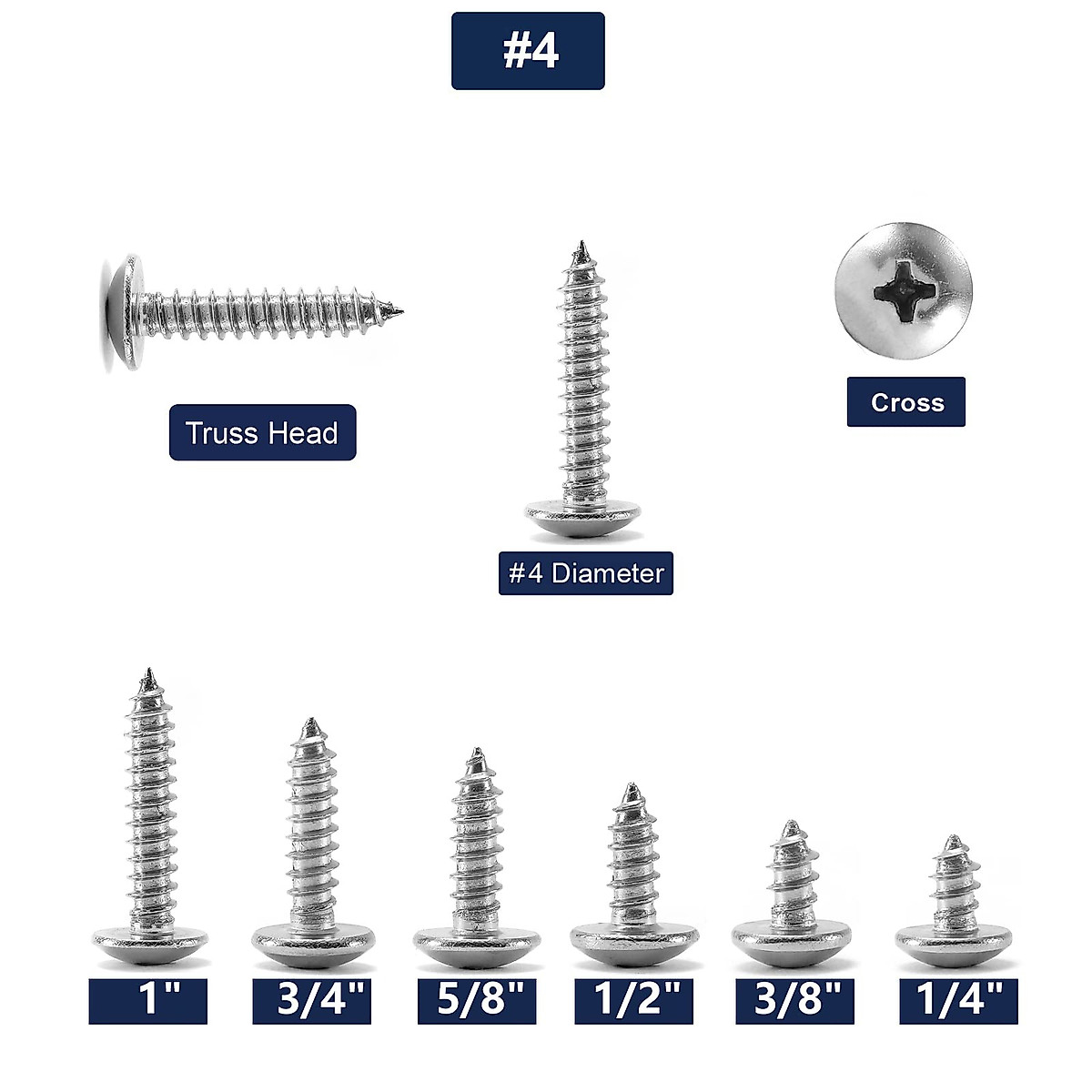 #4

Truss Head

#4 Diameter

Cross

1"

3/4"

5/8"

1/2"

3/8"

1/4"