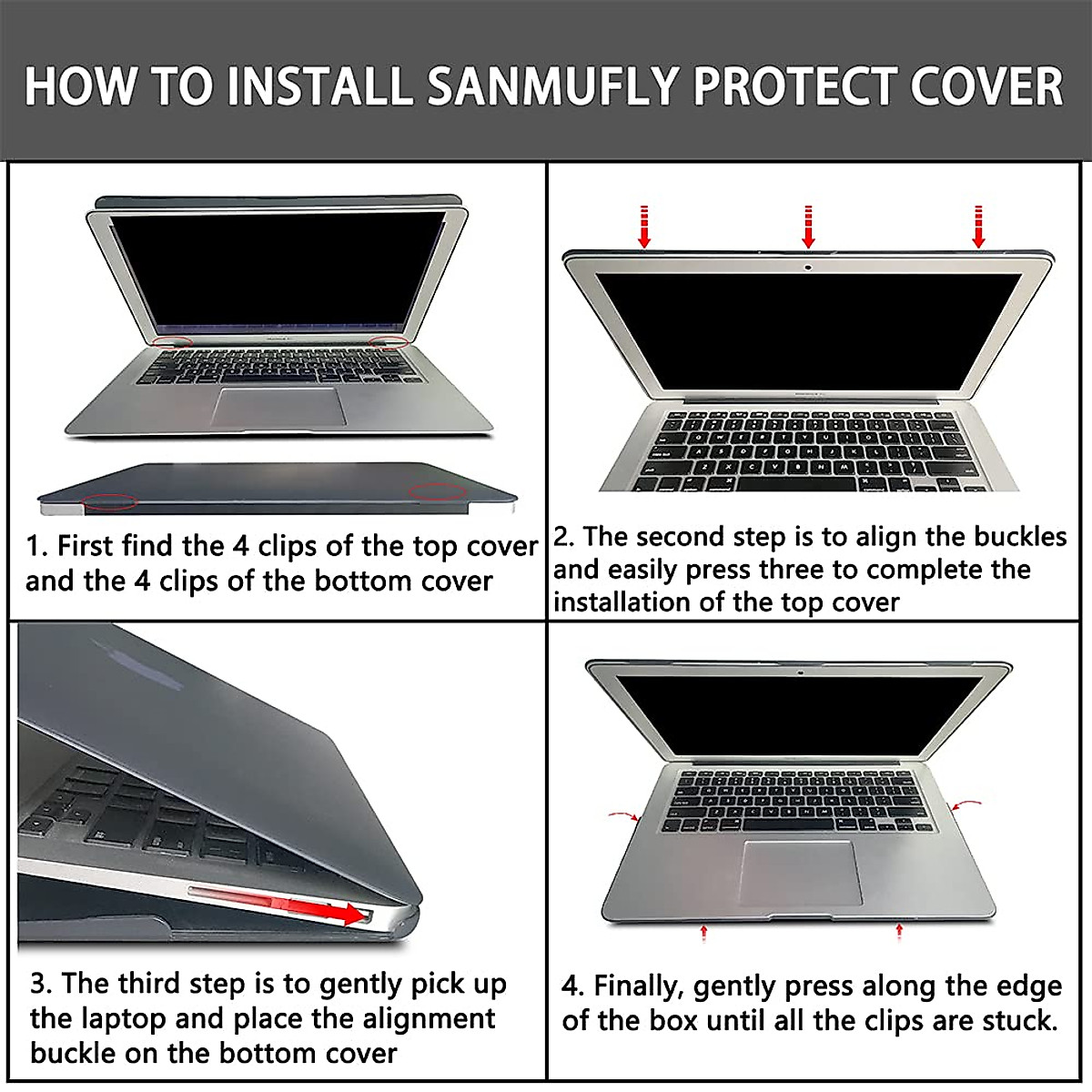 HOW TO INSTALL SANMUFLY PROTECT COVER

1. First find the 4 clips of the top cover and the 4 clips of the bottom cover

2. The second step is to align the buckles and easily press three to complete the installation of the top cover

3. The third step is to gently pick up the laptop and place the alignment buckle on the bottom cover

4. Finally, gently press along the edge of the box until all the clips are stuck.