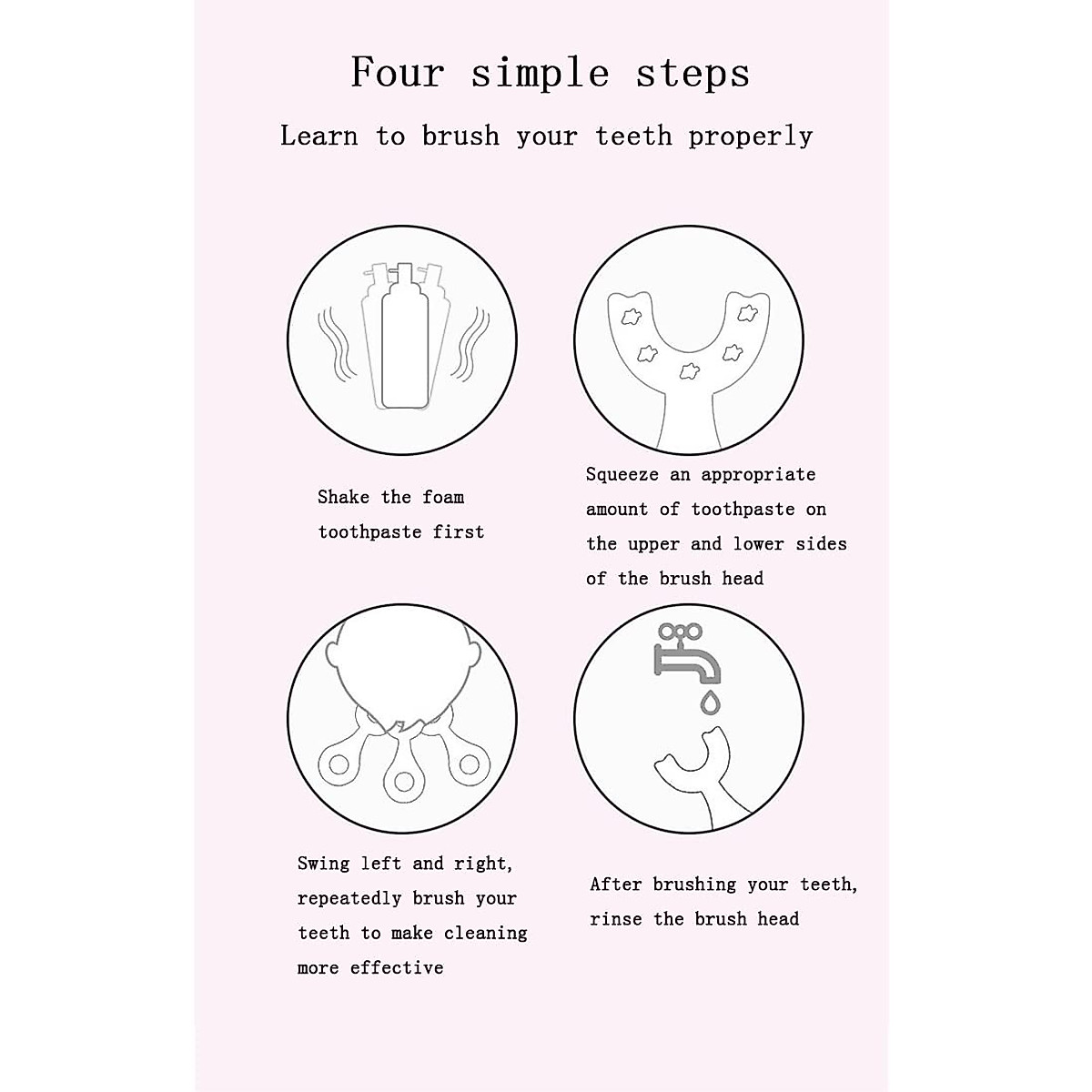 Four simple steps

Learn to brush your teeth properly

Shake the foam toothpaste first

Squeeze an appropriate amount of toothpaste on the upper and lower sides of the brush head

Swing left and right, repeatedly brush your teeth to make cleaning more effective

After brushing your teeth, rinse the brush head