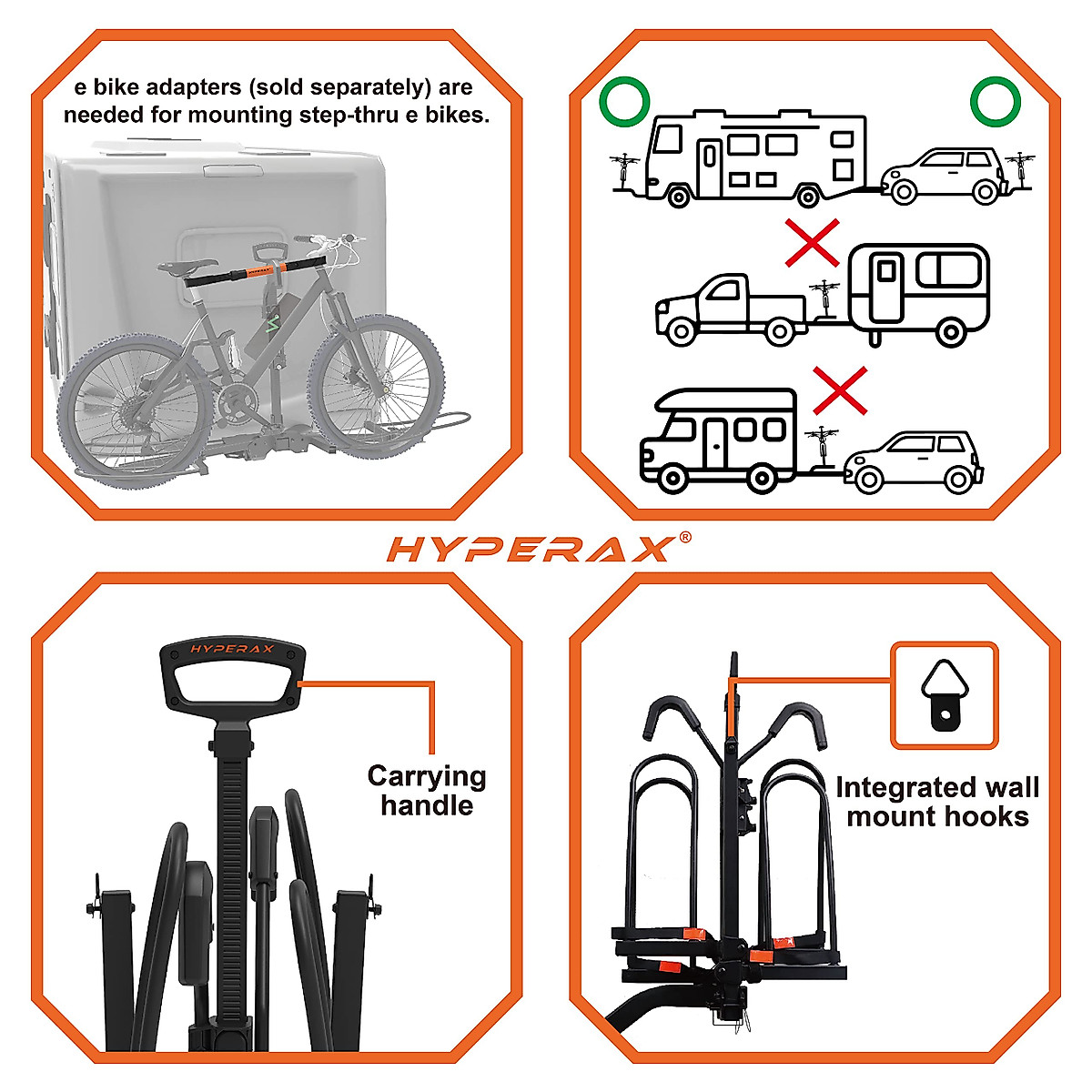 e bike adapters (sold separately) are needed for mounting step-thru e bikes.

HYPERAX

HYPERAX®

HYPERAX

Carrying handle

Integrated wall mount hooks