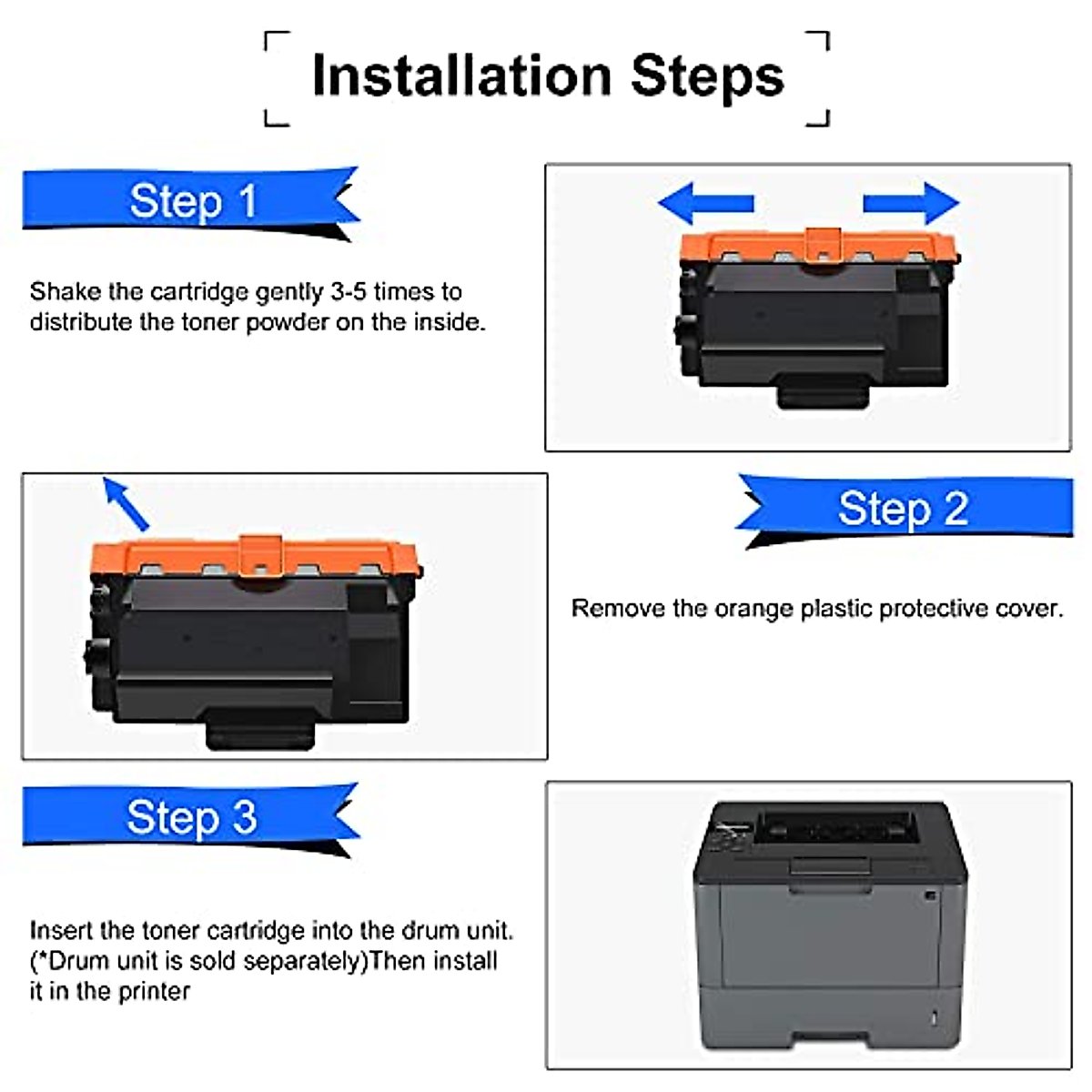 Installation Steps

Step 1

Shake the cartridge gently 3-5 times to distribute the toner powder on the inside.

Step 2

Remove the orange plastic protective cover.

Step 3

Insert the toner cartridge into the drum unit. (*Drum unit is sold separately)Then install it in the printer