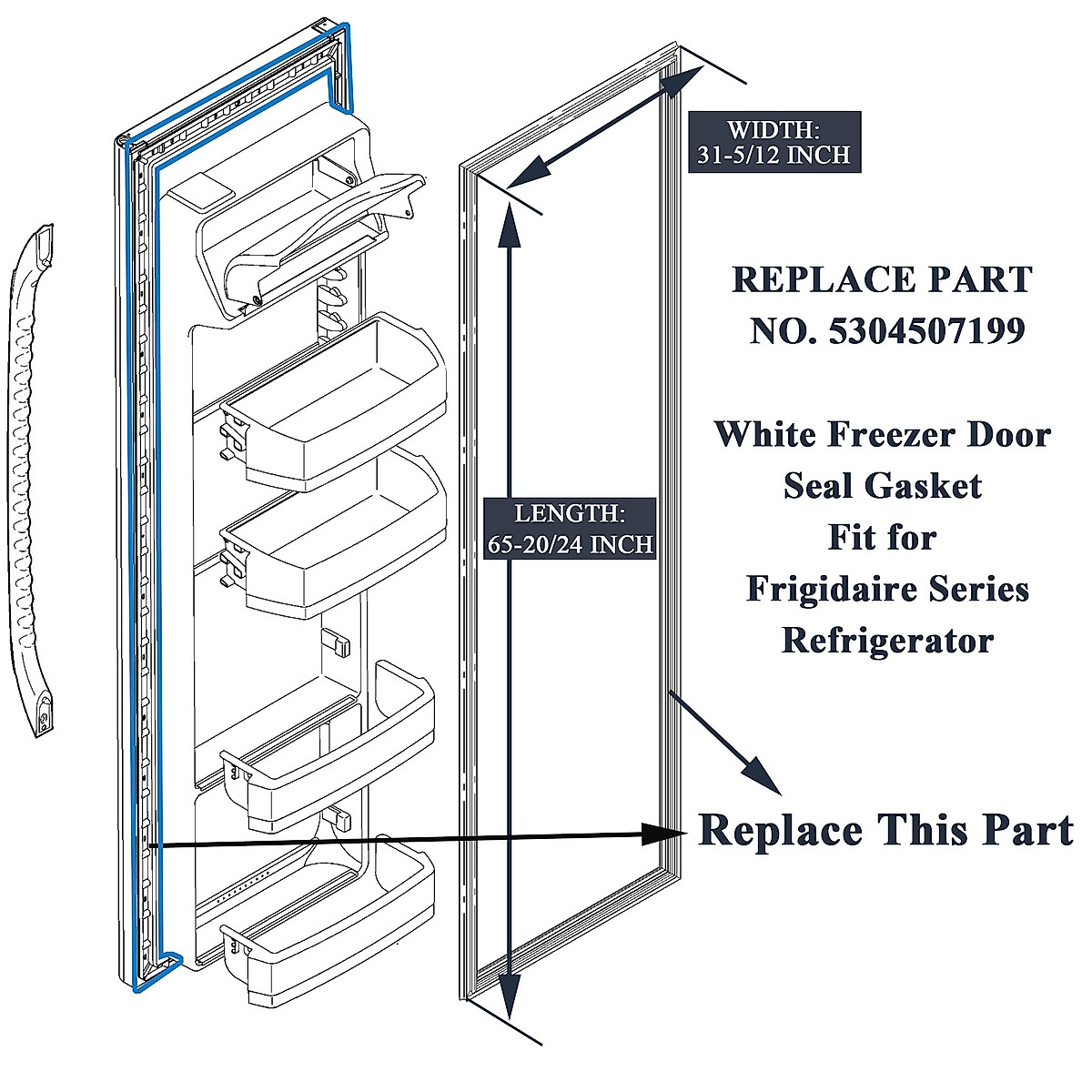 WIDTH:
31-5/12 INCH

REPLACE PART
NO. 5304507199

White Freezer Door
Seal Gasket
Fit for
Frigidaire Series
Refrigerator

LENGTH:
65-20/24 INCH

Replace This Part