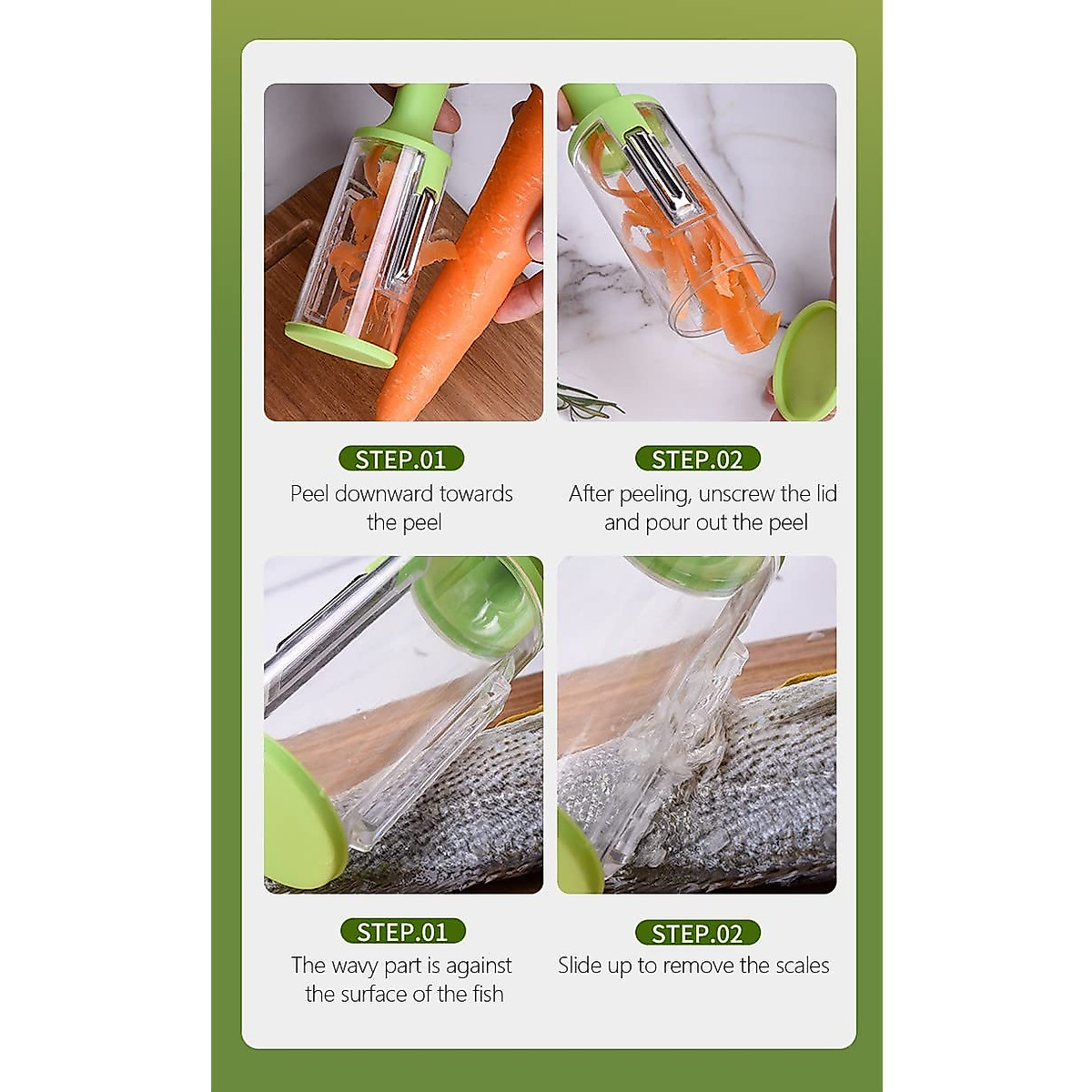 STEP.01
Peel downward towards the peel

STEP.02
After peeling, unscrew the lid and pour out the peel

STEP.01
The wavy part is against the surface of the fish

STEP.02
Slide up to remove the scales