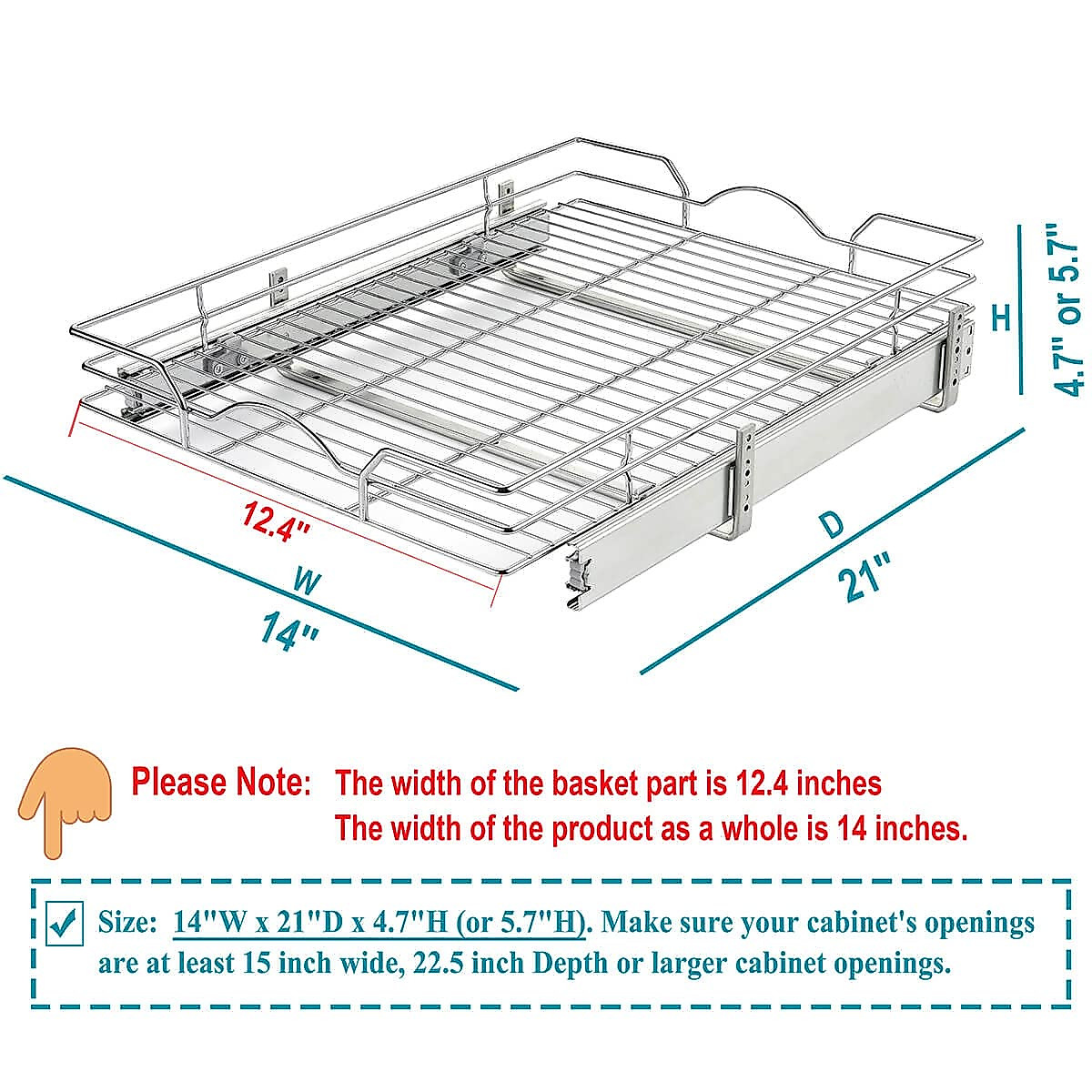 H

4.7" or 5.7"

12.4"

W

14"

D

21"

Please Note: The width of the basket part is 12.4 inches
The width of the product as a whole is 14 inches.

Size: 14"W x 21"D x 4.7"H (or 5.7"H). Make sure your cabinet's openings are at least 15 inch wide, 22.5 inch Depth or larger cabinet openings.