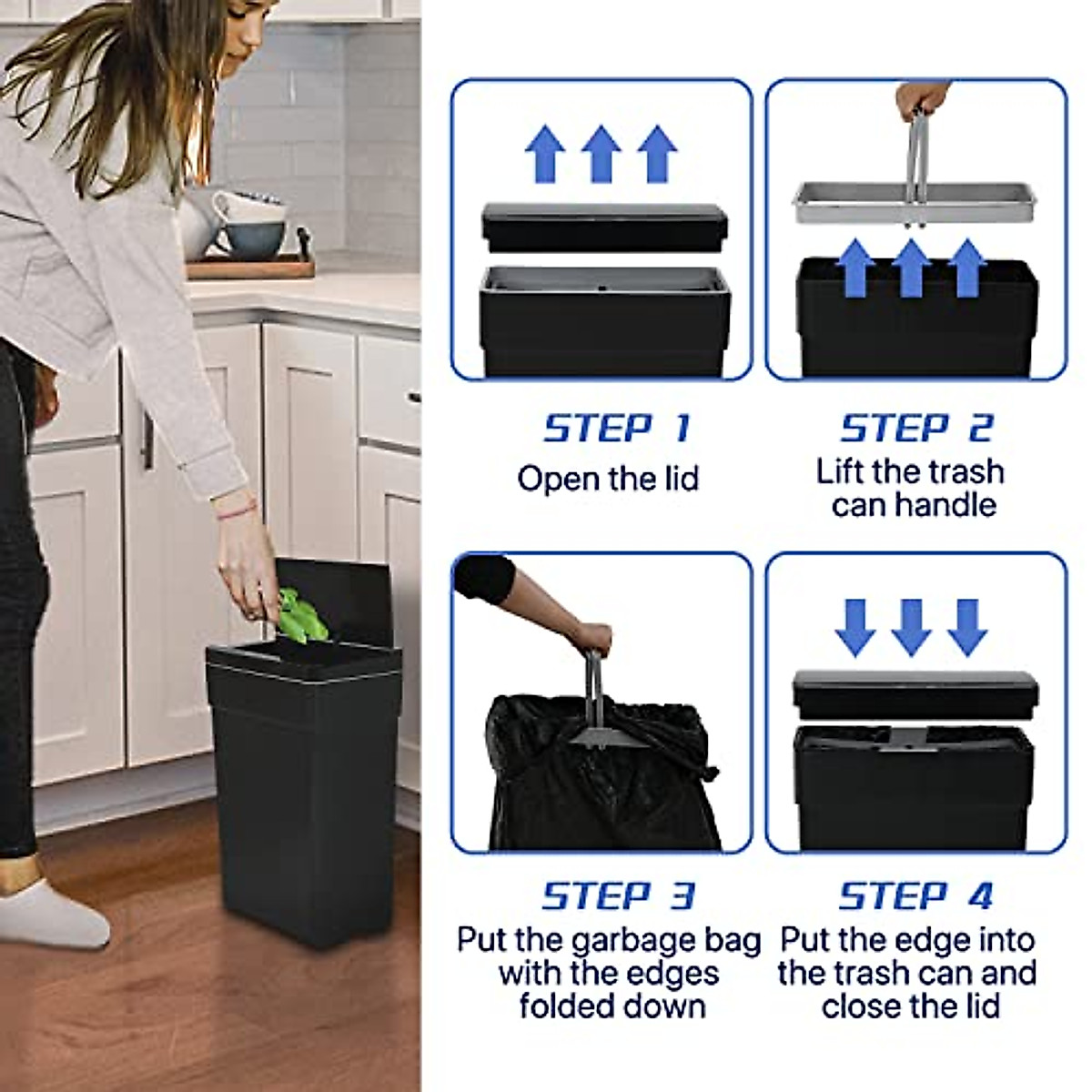 STEP 1
Open the lid

STEP 2
Lift the trash can handle

STEP 3
Put the garbage bag with the edges folded down

STEP 4
Put the edge into the trash can and close the lid