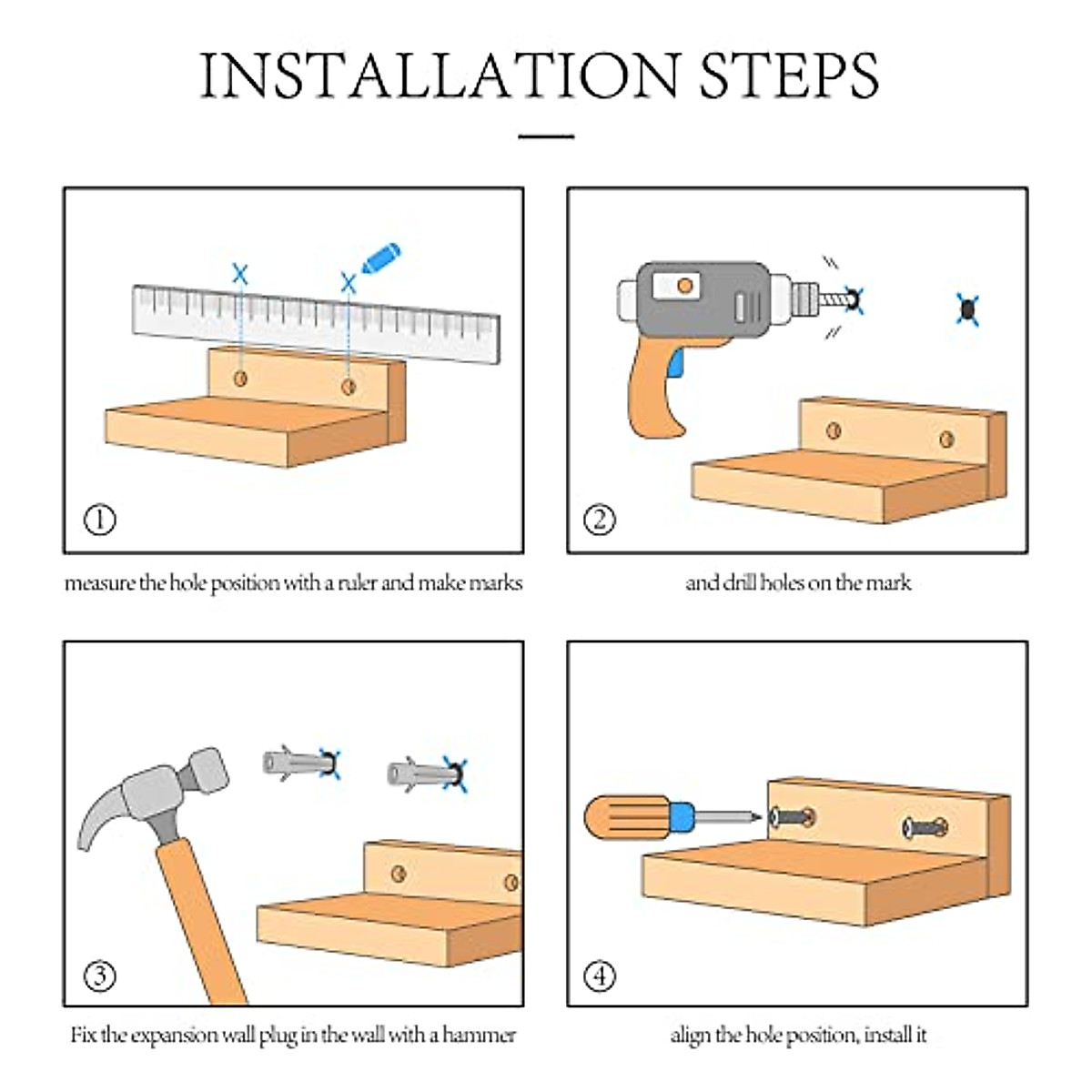 INSTALLATION STEPS

①

measure the hole position with a ruler and make marks

②

and drill holes on the mark

③

Fix the expansion wall plug in the wall with a hammer

④

align the hole position, install it