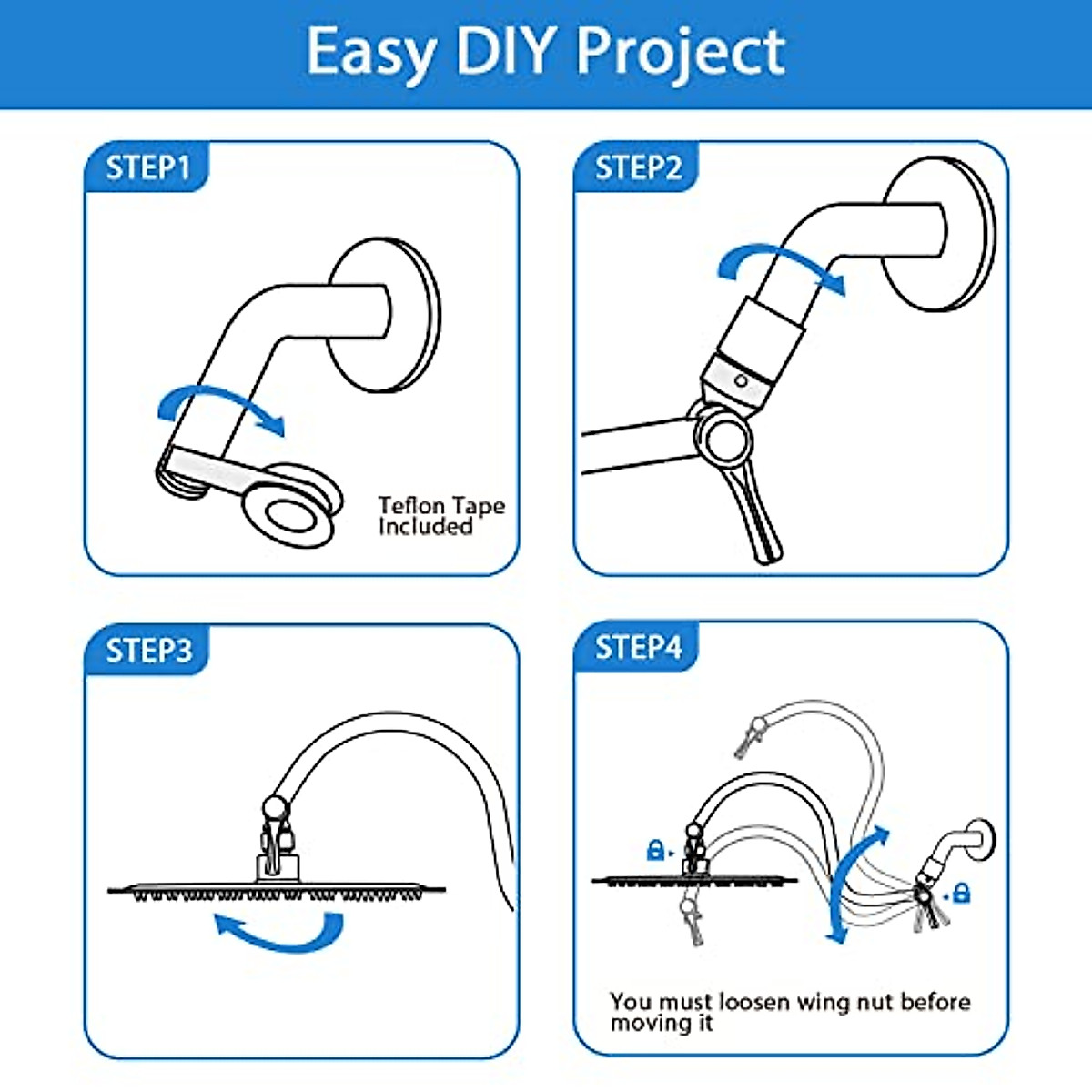 Easy DIY Project

STEP1

Teflon Tape Included

STEP2

STEP3

STEP4

You must loosen wing nut before moving it