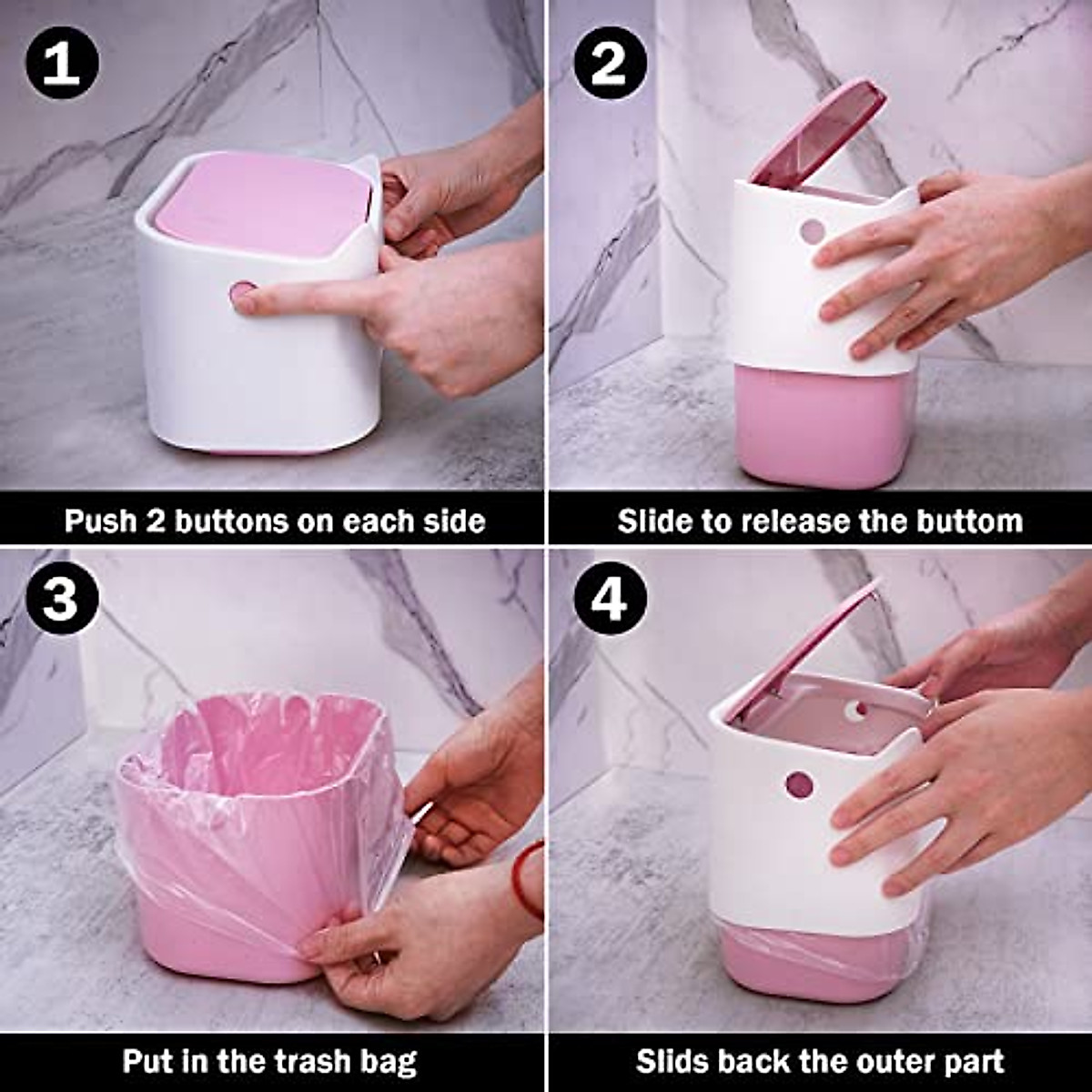 1

Push 2 buttons on each side

2

Slide to release the buttom

3

Put in the trash bag

4

Slids back the outer part