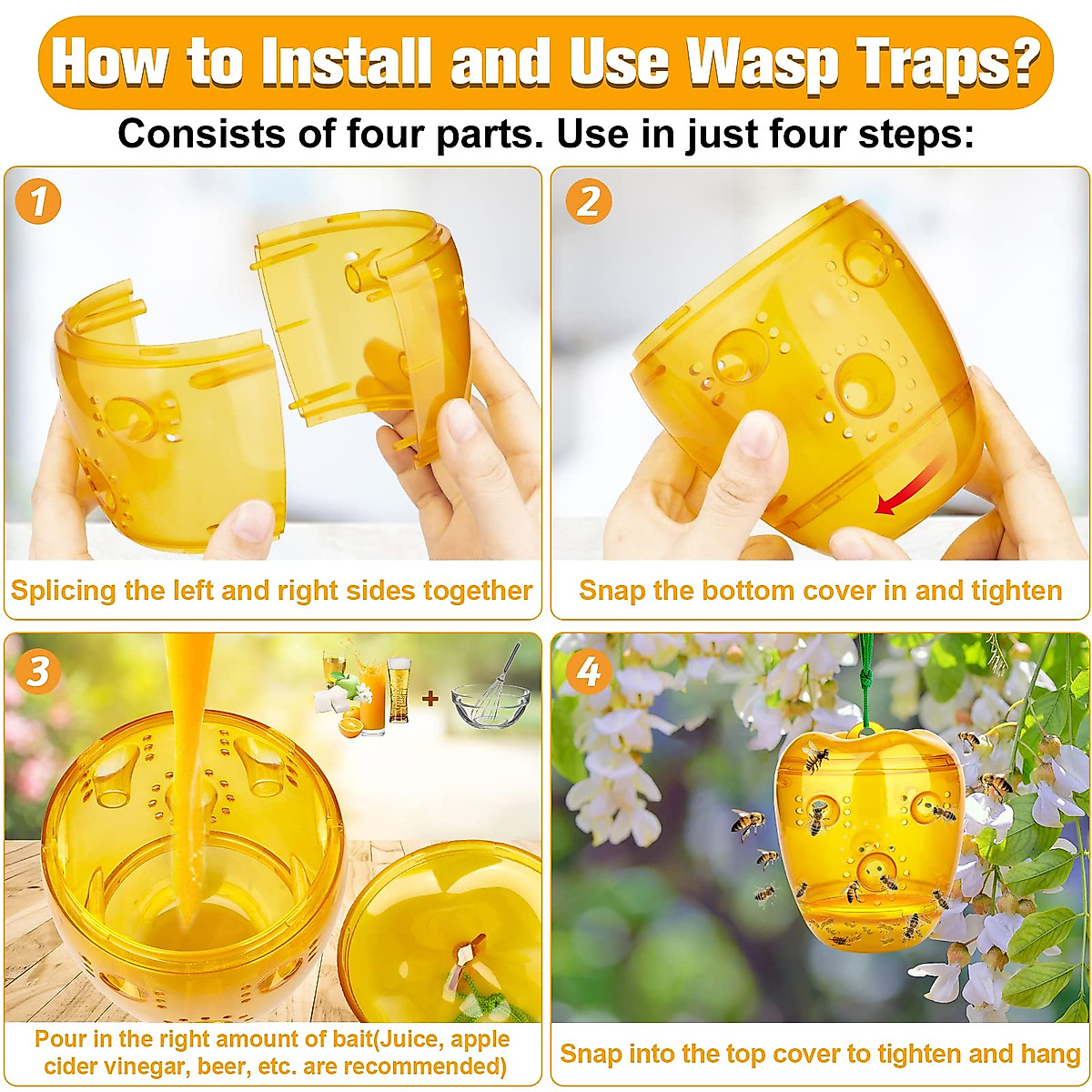 How to Install and Use Wasp Traps?

Consists of four parts. Use in just four steps:

1

Splicing the left and right sides together

2

Snap the bottom cover in and tighten

3

+

Pour in the right amount of bait(Juice, apple cider vinegar, beer, etc. are recommended)

4

Snap into the top cover to tighten and hang