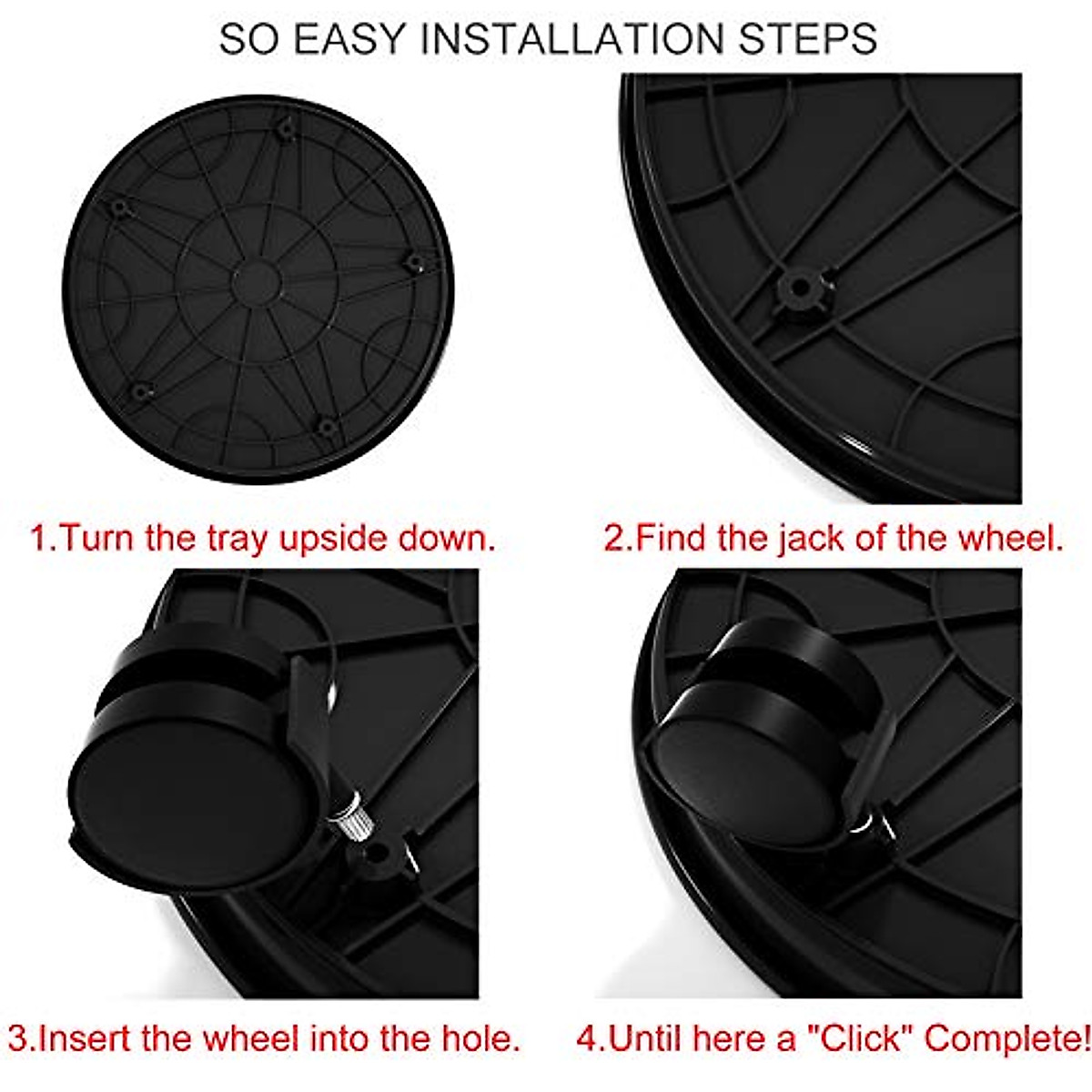 SO EASY INSTALLATION STEPS

1.Turn the tray upside down.

2.Find the jack of the wheel.

3.Insert the wheel into the hole.

4.Until here a "Click" Complete!