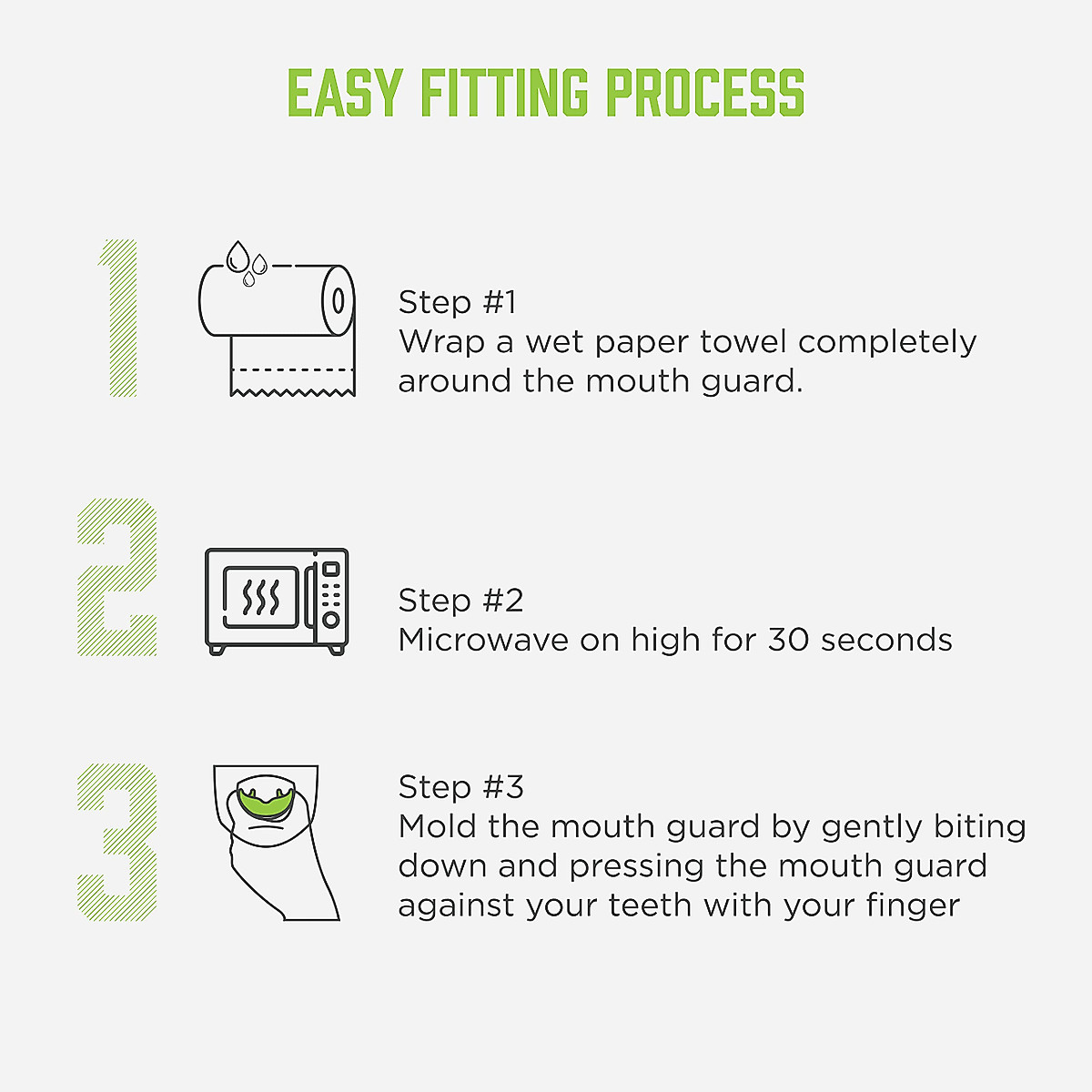 EASY FITTING PROCESS

1

Step #1
Wrap a wet paper towel completely around the mouth guard.

2

Step #2
Microwave on high for 30 seconds

3

Step #3
Mold the mouth guard by gently biting down and pressing the mouth guard against your teeth with your finger