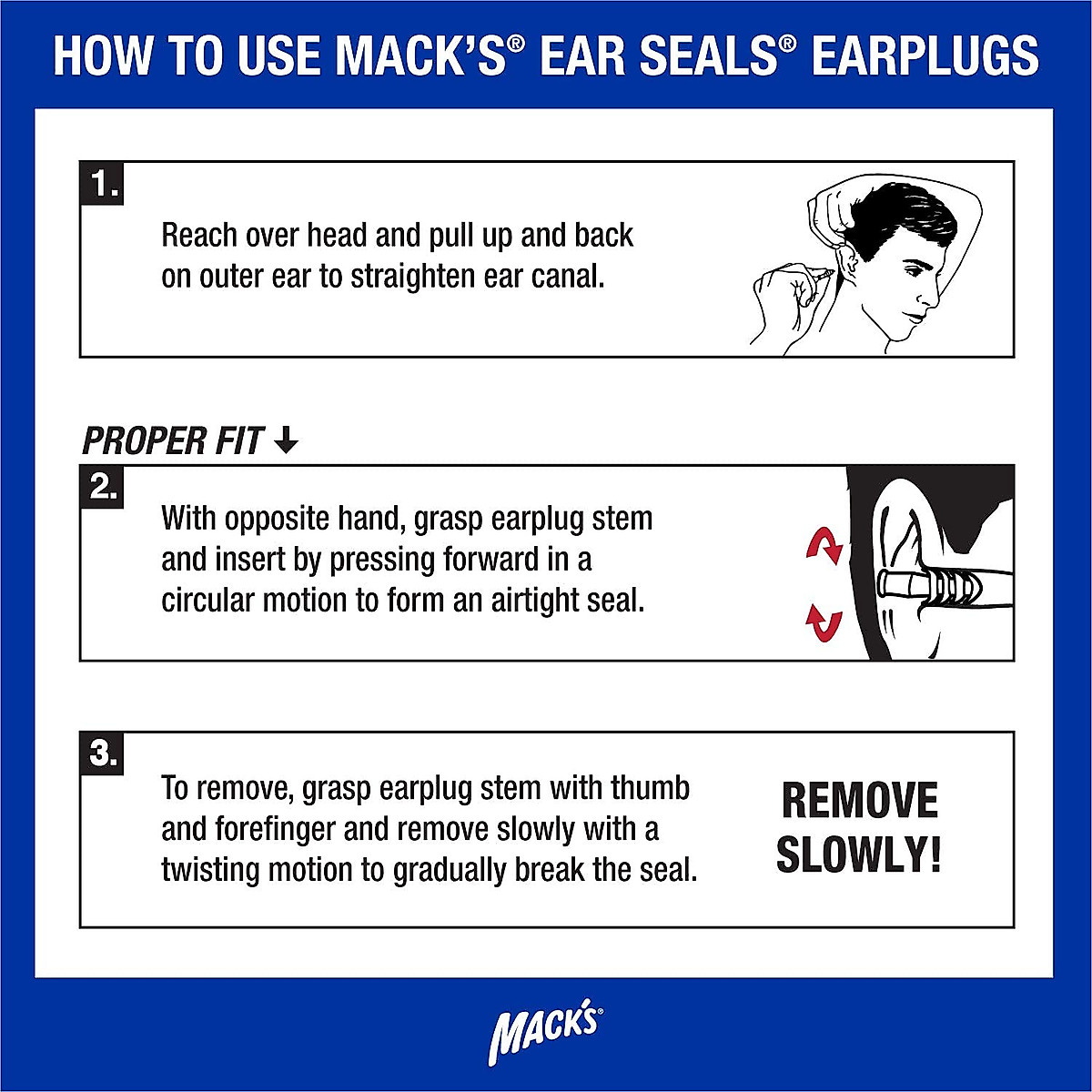 HOW TO USE MACK'S® EAR SEALS® EARPLUGS

1.

Reach over head and pull up and back on outer ear to straighten ear canal.

PROPER FIT ↓

2.

With opposite hand, grasp earplug stem and insert by pressing forward in a circular motion to form an airtight seal.

3.

To remove, grasp earplug stem with thumb and forefinger and remove slowly with a twisting motion to gradually break the seal.

REMOVE SLOWLY!

MACK'S®