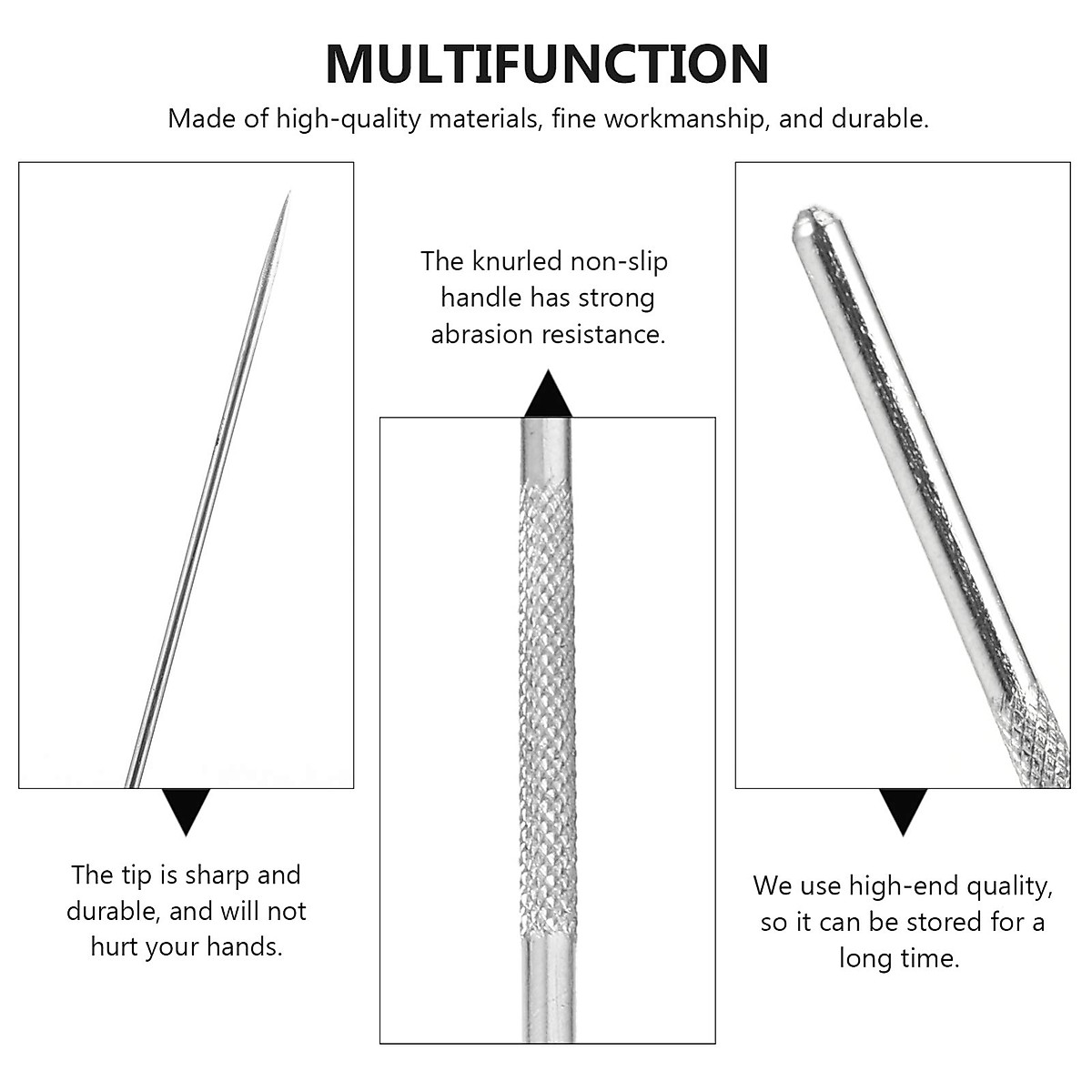 MULTIFUNCTION

Made of high-quality materials, fine workmanship, and durable.

The tip is sharp and durable, and will not hurt your hands.

The knurled non-slip handle has strong abrasion resistance.

We use high-end quality, so it can be stored for a long time.