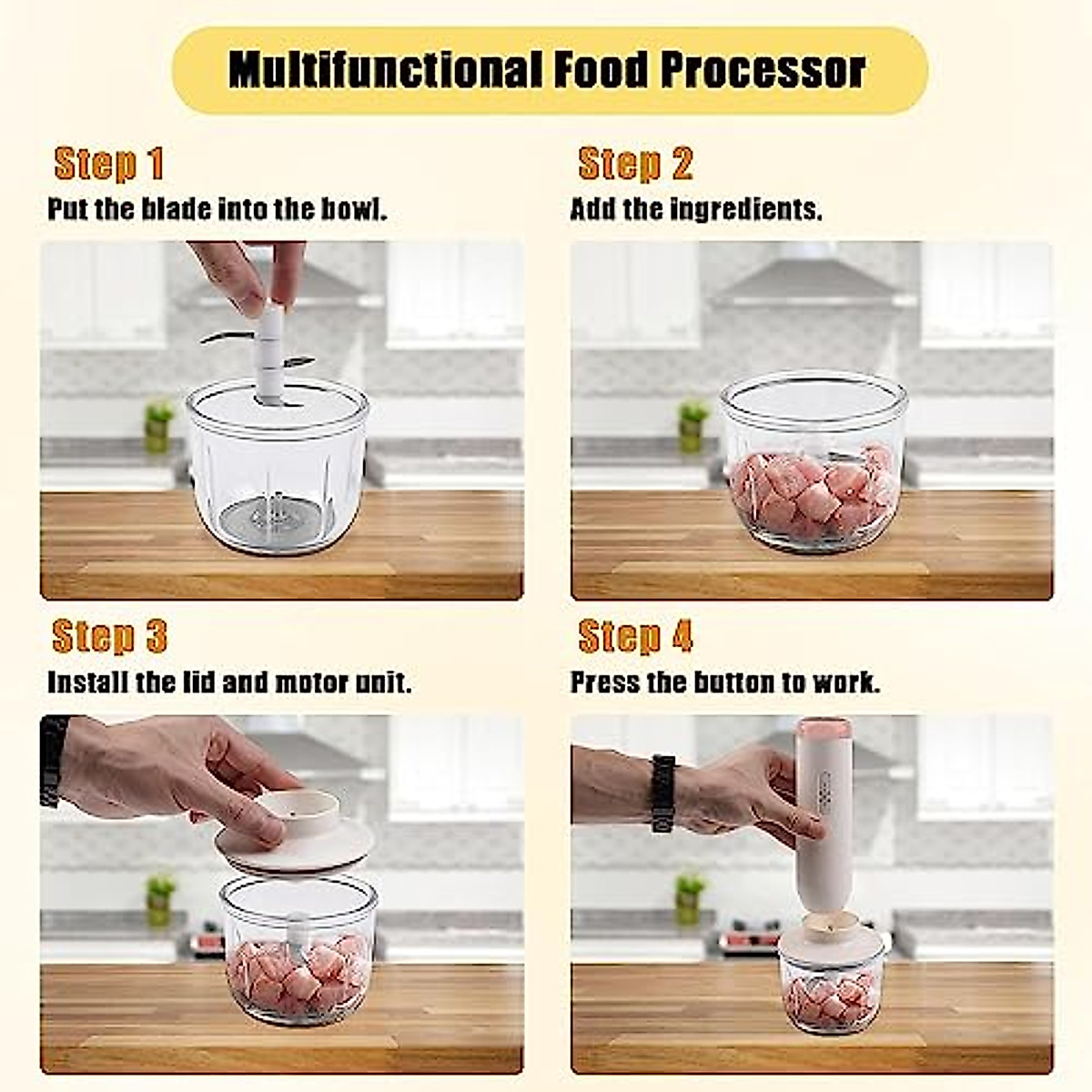 Multifunctional Food Processor

Step 1
Put the blade into the bowl.

Step 2
Add the ingredients.

Step 3
Install the lid and motor unit.

Step 4
Press the button to work.