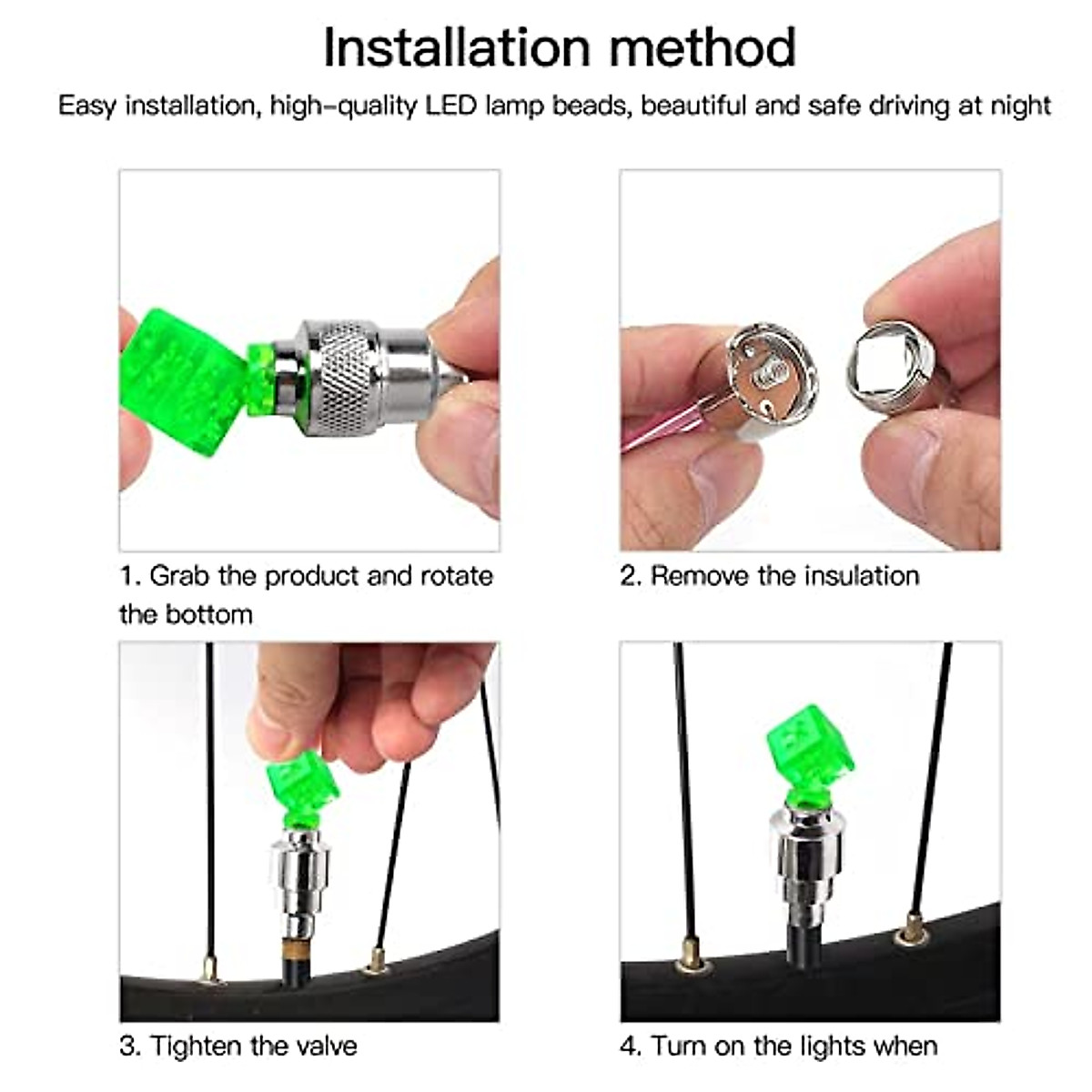 Installation method

Easy installation, high-quality LED lamp beads, beautiful and safe driving at night

1. Grab the product and rotate the bottom

2. Remove the insulation

3. Tighten the valve

4. Turn on the lights when