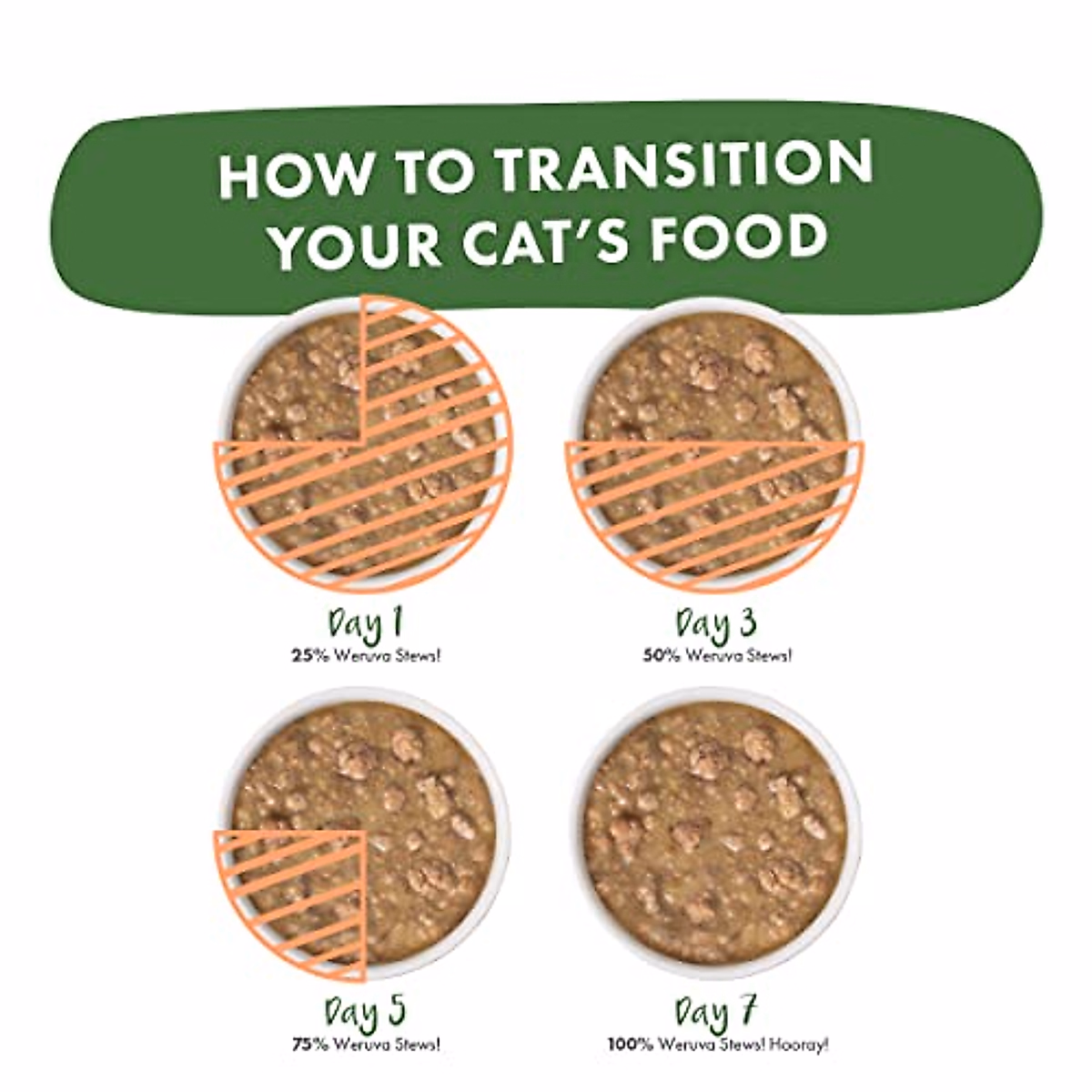 HOW TO TRANSITION YOUR CAT'S FOOD

Day 1
25% Weruva Stews!

Day 3
50% Weruva Stews!

Day 5
75% Weruva Stews!

Day 7
100% Weruva Stews! Hooray!