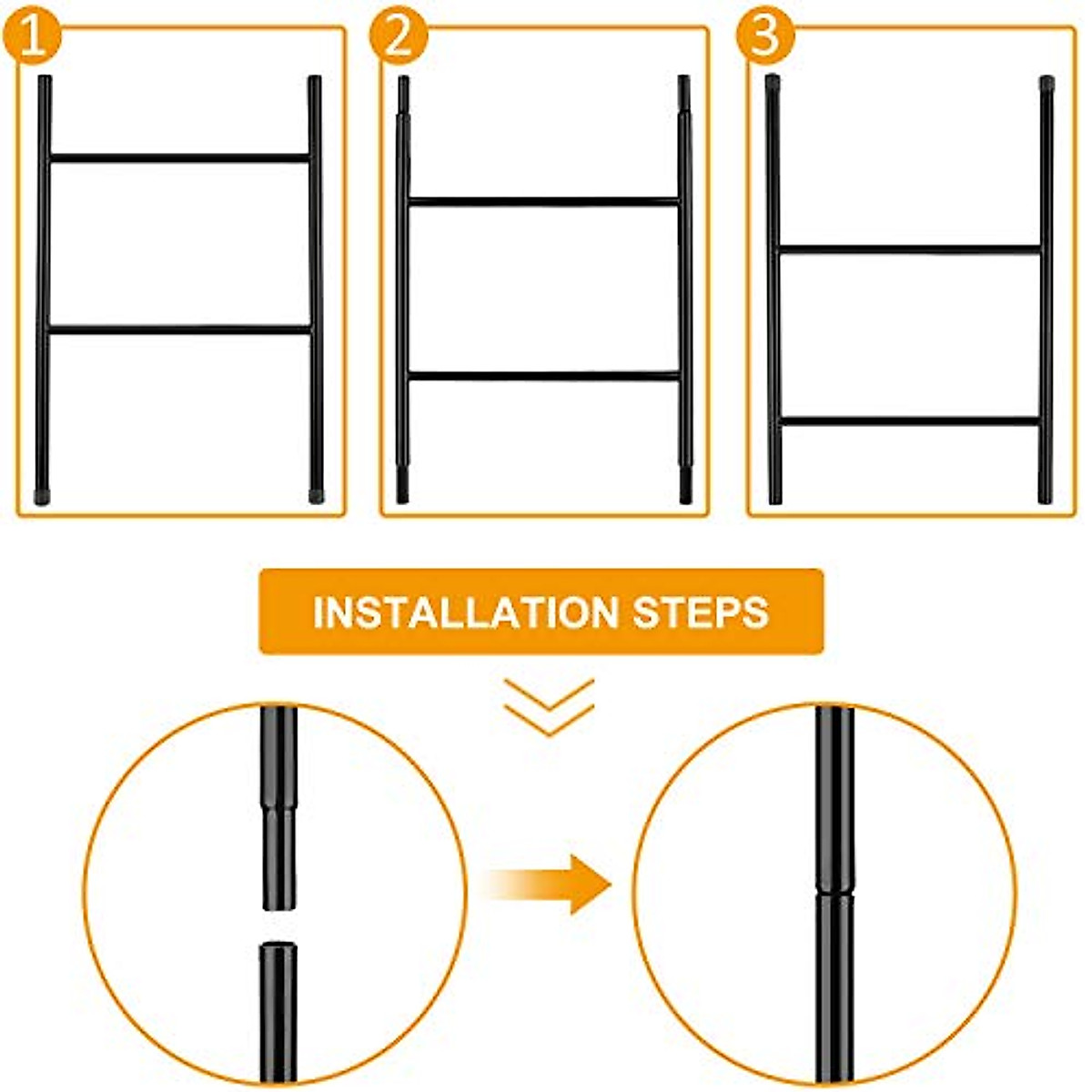 1

2

3

INSTALLATION STEPS