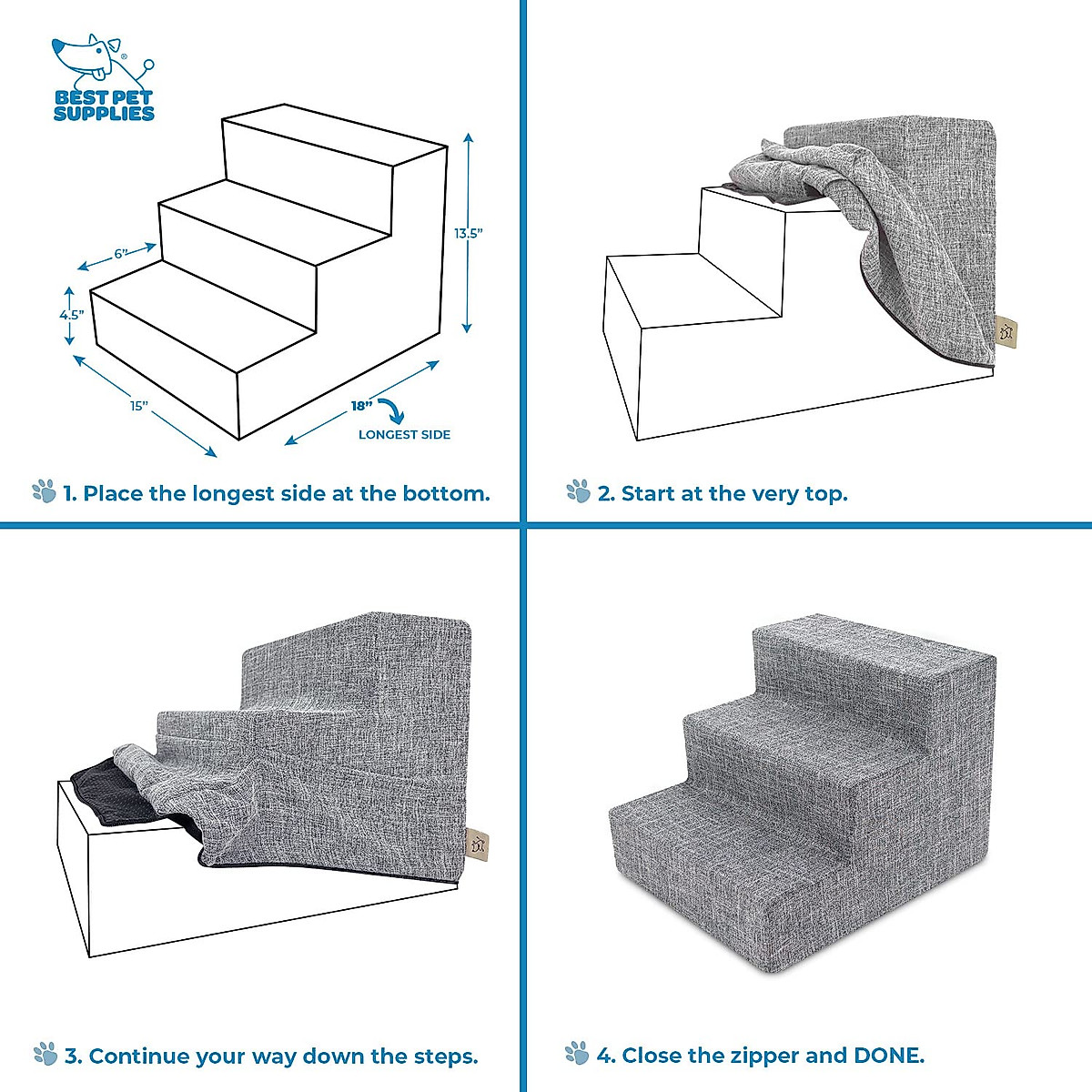 BEST PET SUPPLIES

6"

4.5"

13.5"

15"

18"

LONGEST SIDE

1. Place the longest side at the bottom.

2. Start at the very top.

3. Continue your way down the steps.

4. Close the zipper and DONE.