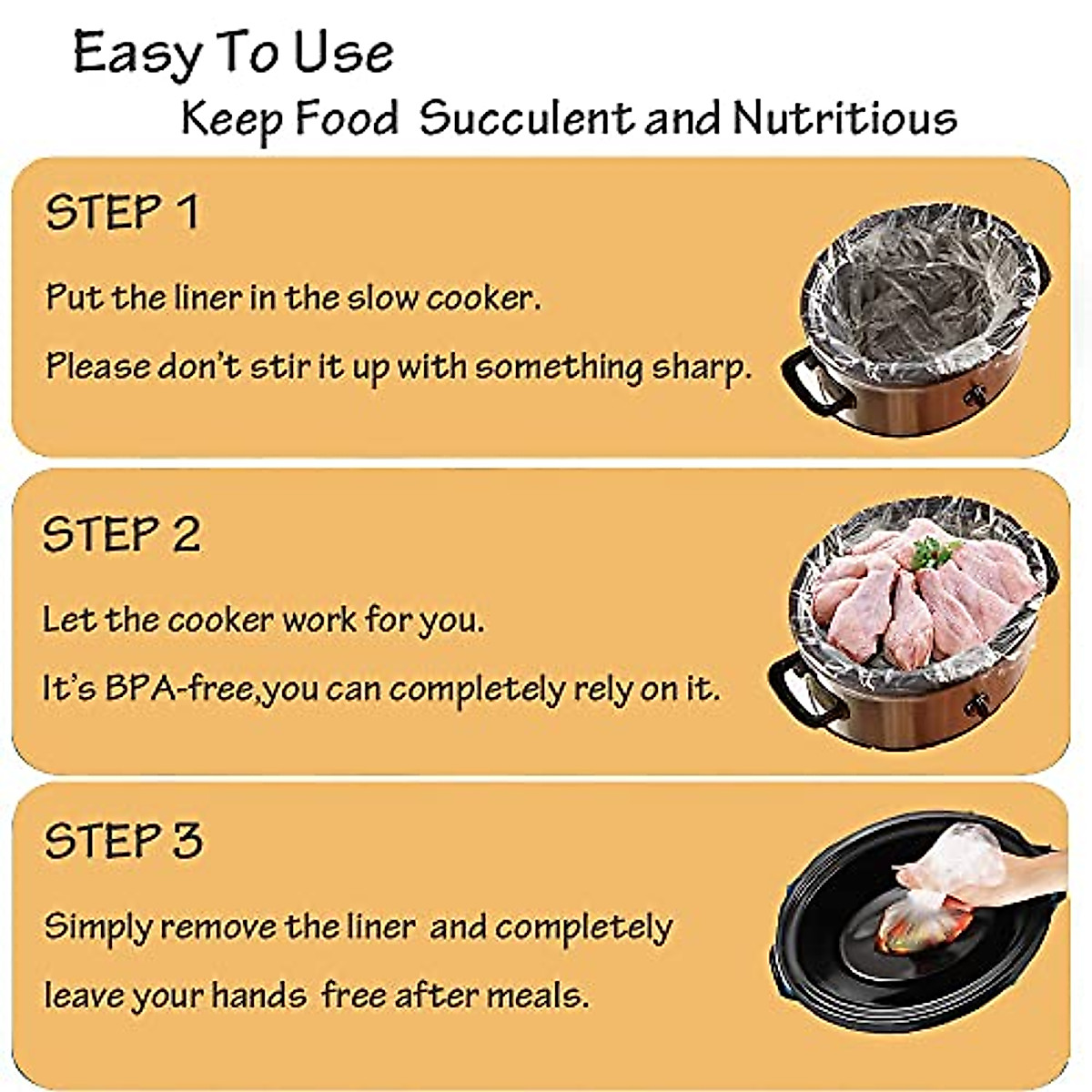 Easy To Use
Keep Food Succulent and Nutritious

STEP 1

Put the liner in the slow cooker.

Please don't stir it up with something sharp.

STEP 2

Let the cooker work for you.

It's BPA-free,you can completely rely on it.

STEP 3

Simply remove the liner and completely

leave your hands free after meals.