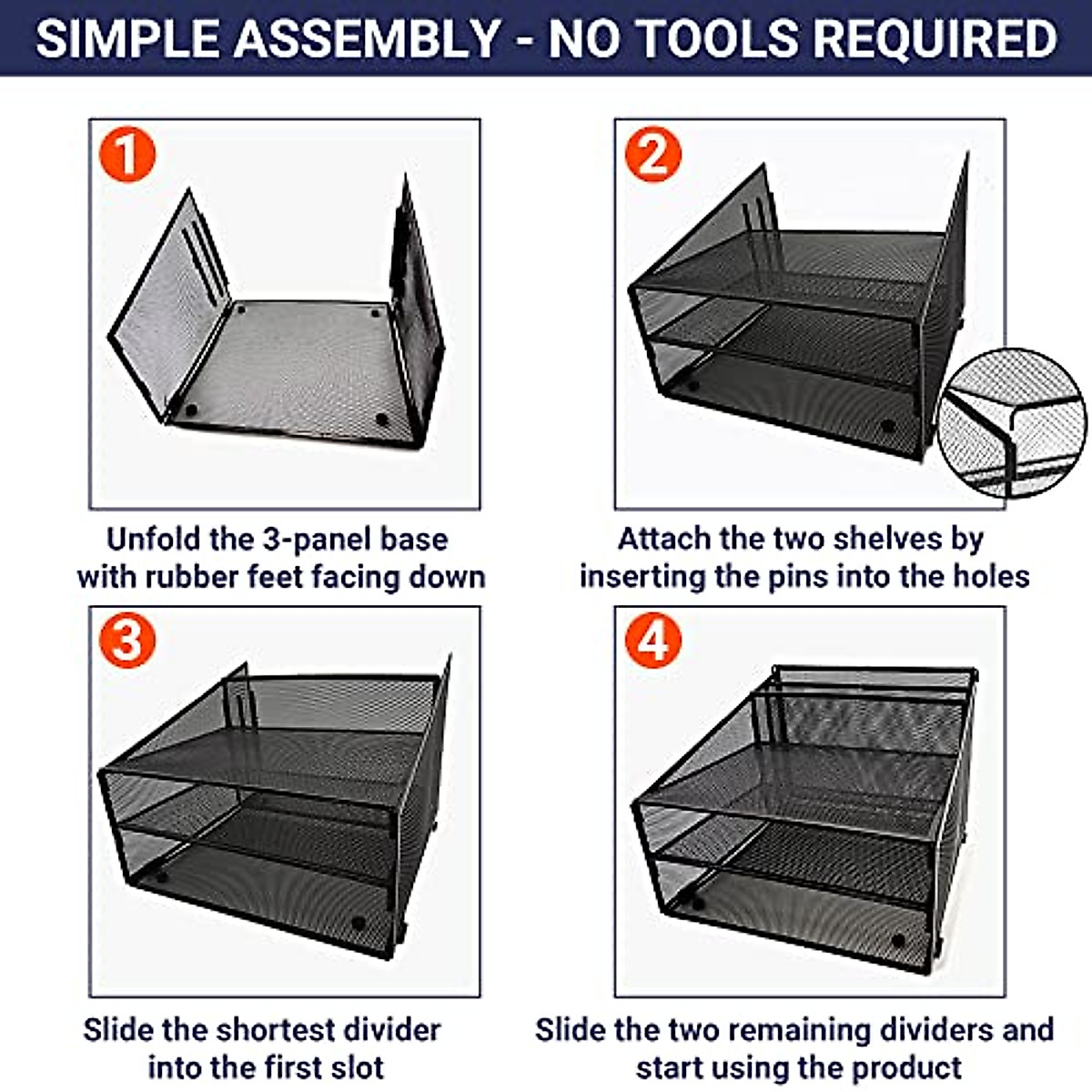 SIMPLE ASSEMBLY - NO TOOLS REQUIRED

1

Unfold the 3-panel base with rubber feet facing down

2

Attach the two shelves by inserting the pins into the holes

3

Slide the shortest divider into the first slot

4

Slide the two remaining dividers and start using the product