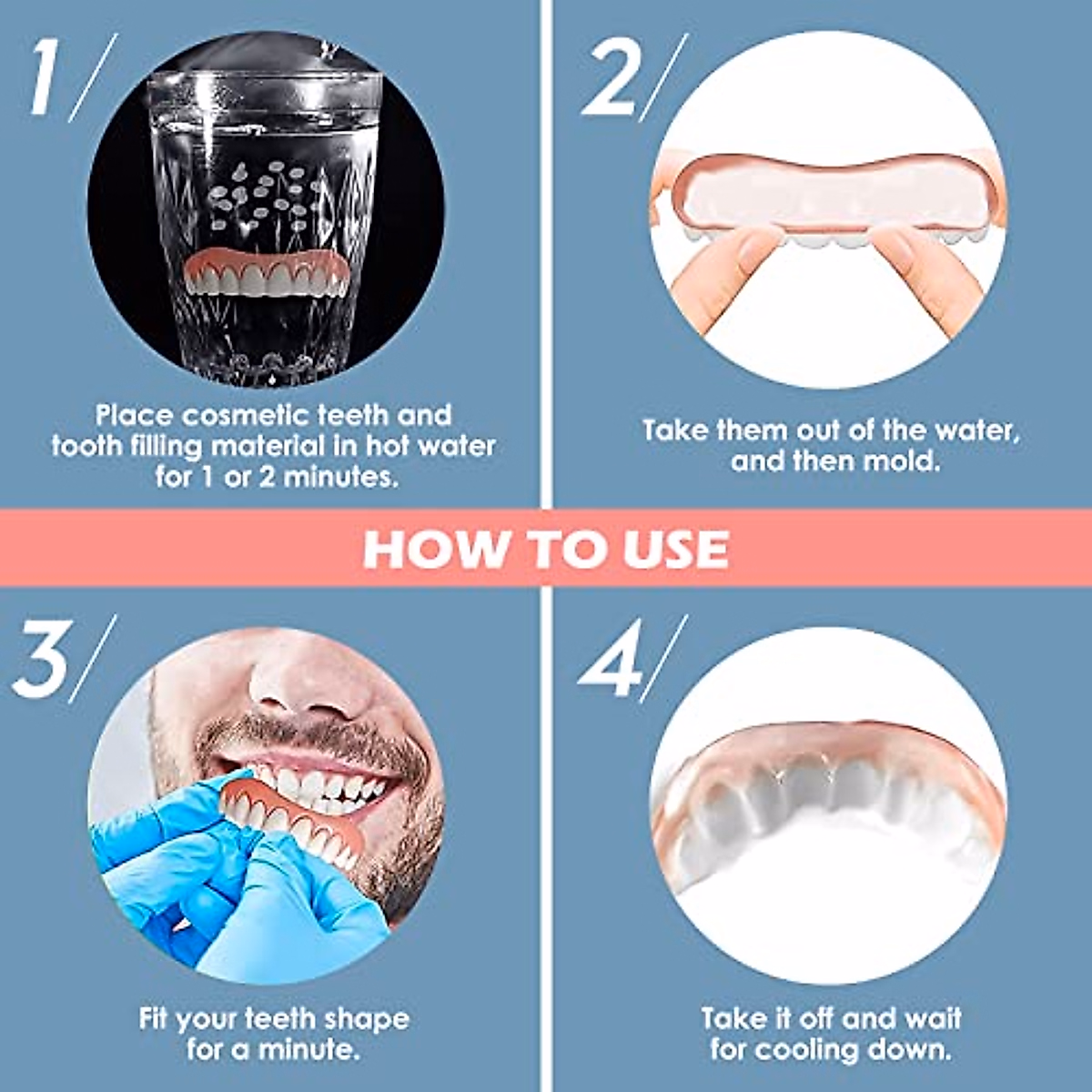 1/

Place cosmetic teeth and tooth filling material in hot water for 1 or 2 minutes.

2/

Take them out of the water, and then mold.

HOW TO USE

3/

Fit your teeth shape for a minute.

4/

Take it off and wait for cooling down.