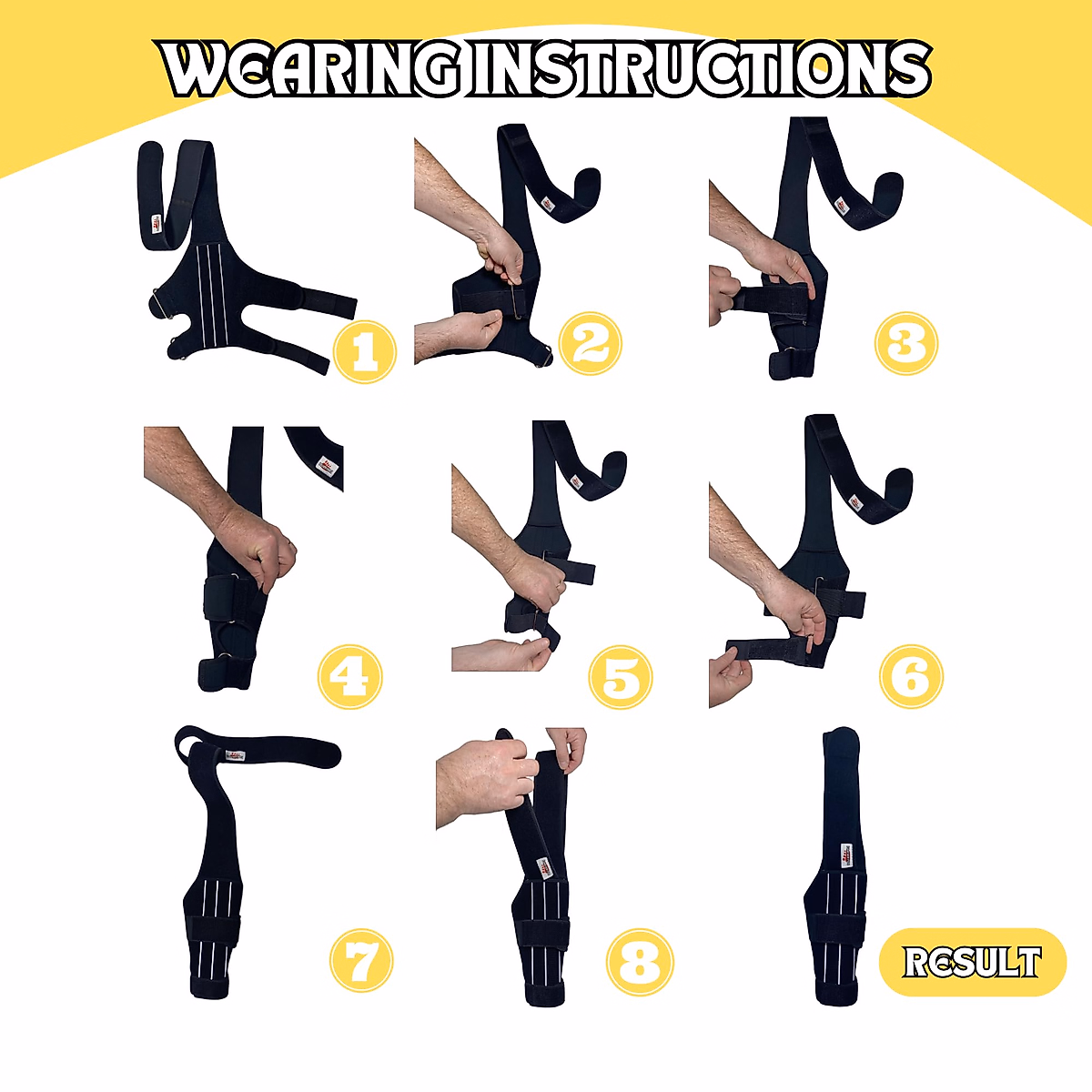 WEARING INSTRUCTIONS

1

2

3

4

5

6

7

8

RESULT