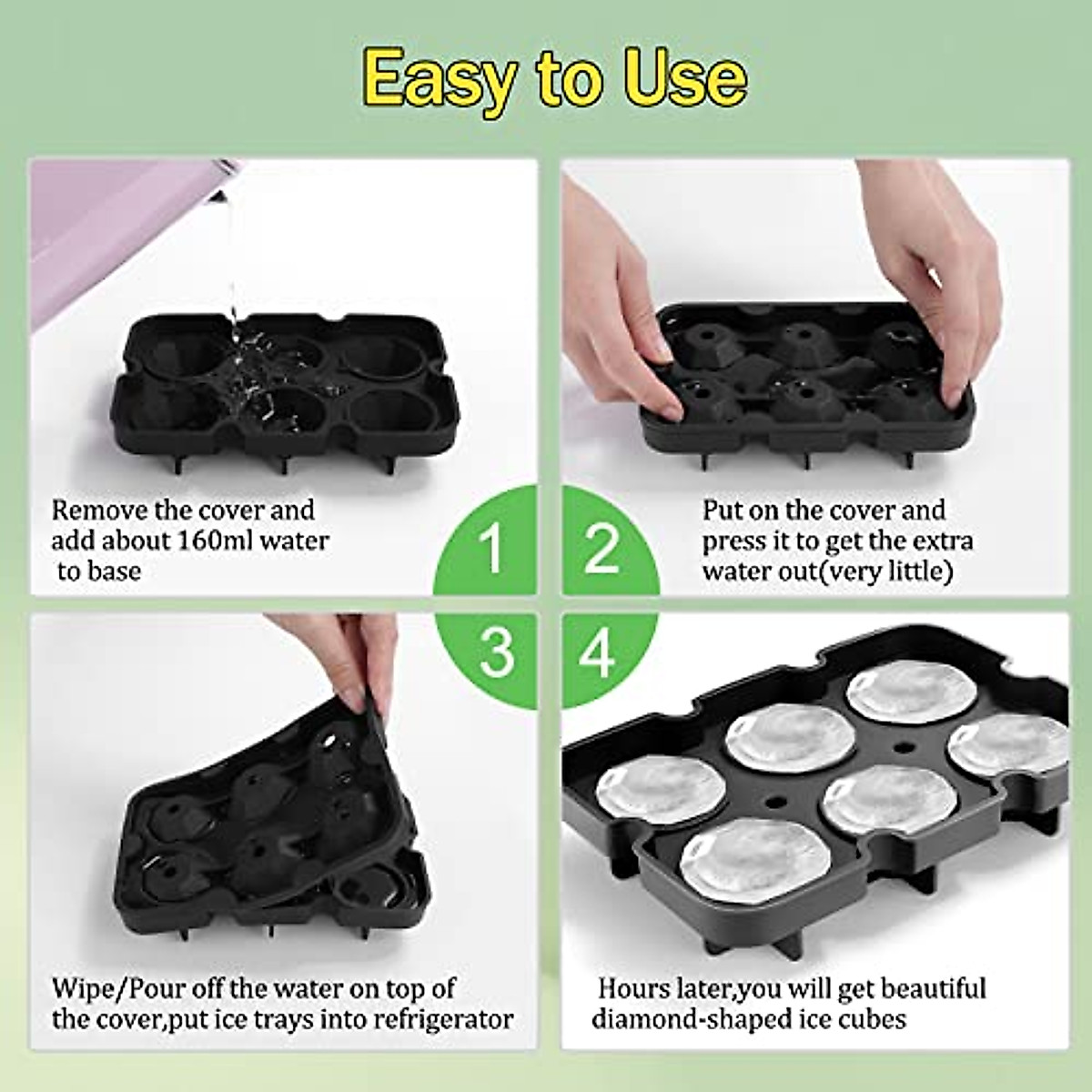 Easy to Use

Remove the cover and add about 160ml water to base

1

2

Put on the cover and press it to get the extra water out(very little)

3

4

Wipe/Pour off the water on top of the cover,put ice trays into refrigerator

Hours later,you will get beautiful diamond-shaped ice cubes