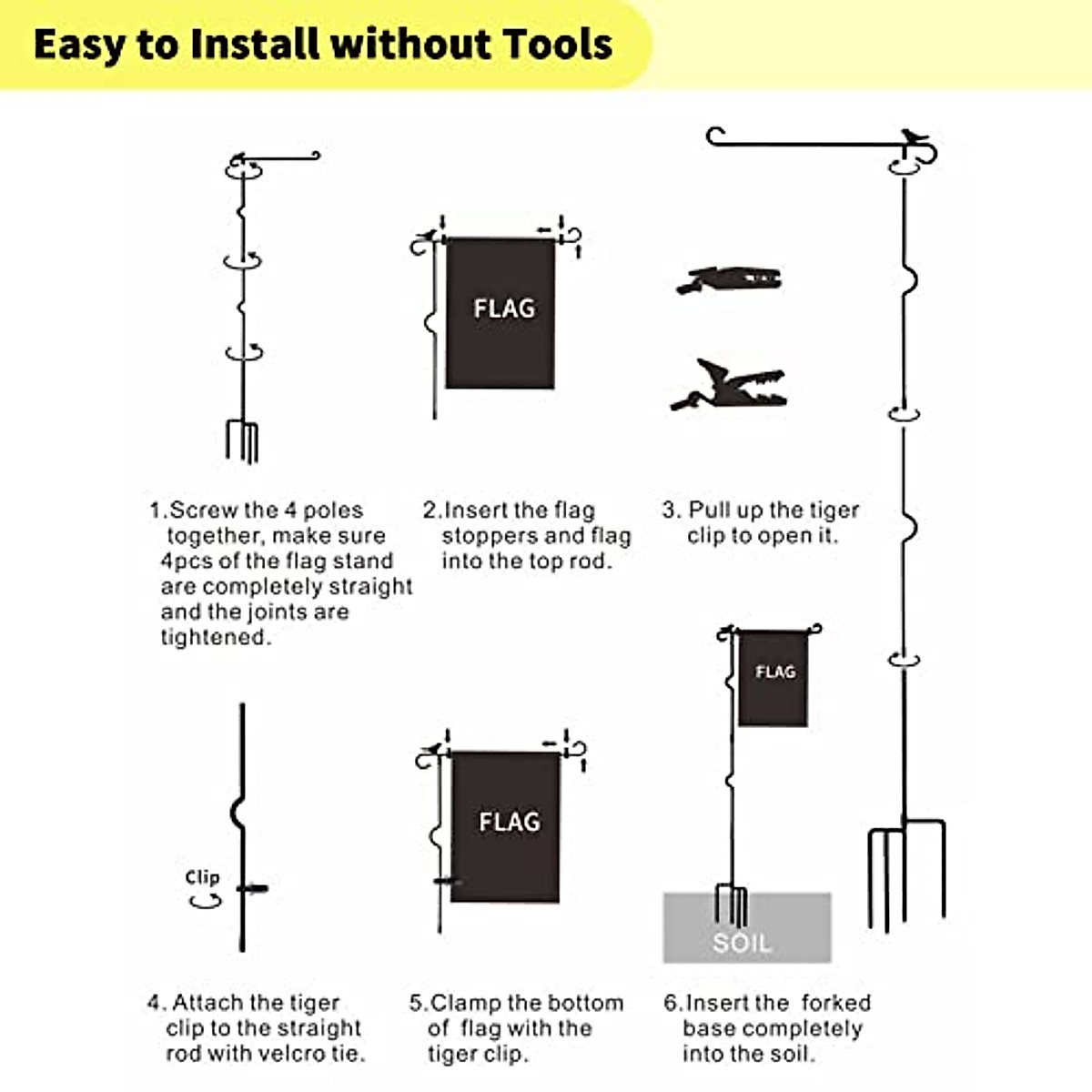 Easy to Install without Tools

FLAG

1.Screw the 4 poles together, make sure 4pcs of the flag stand are completely straight and the joints are tightened.

2.Insert the flag stoppers and flag into the top rod.

3. Pull up the tiger clip to open it.

Clip

FLAG

FLAG

SOIL

4. Attach the tiger clip to the straight rod with velcro tie.

5.Clamp the bottom of flag with the tiger clip.

6.Insert the forked base completely into the soil.