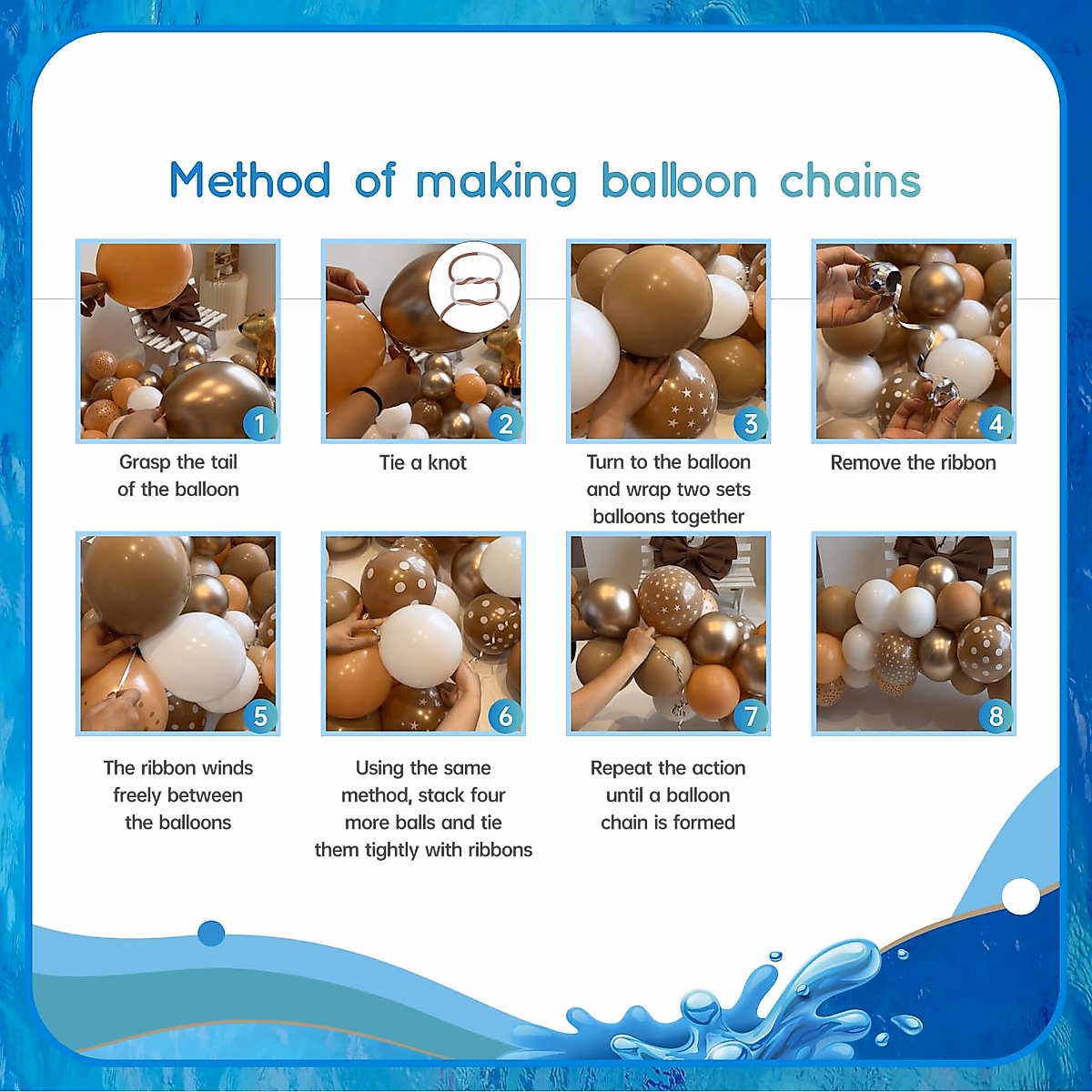 Method of making balloon chains

1
Grasp the tail of the balloon

2
Tie a knot

3
Turn to the balloon and wrap two sets balloons together

4
Remove the ribbon

5
The ribbon winds freely between the balloons

6
Using the same method, stack four more balls and tie them tightly with ribbons

7
Repeat the action until a balloon chain is formed

8