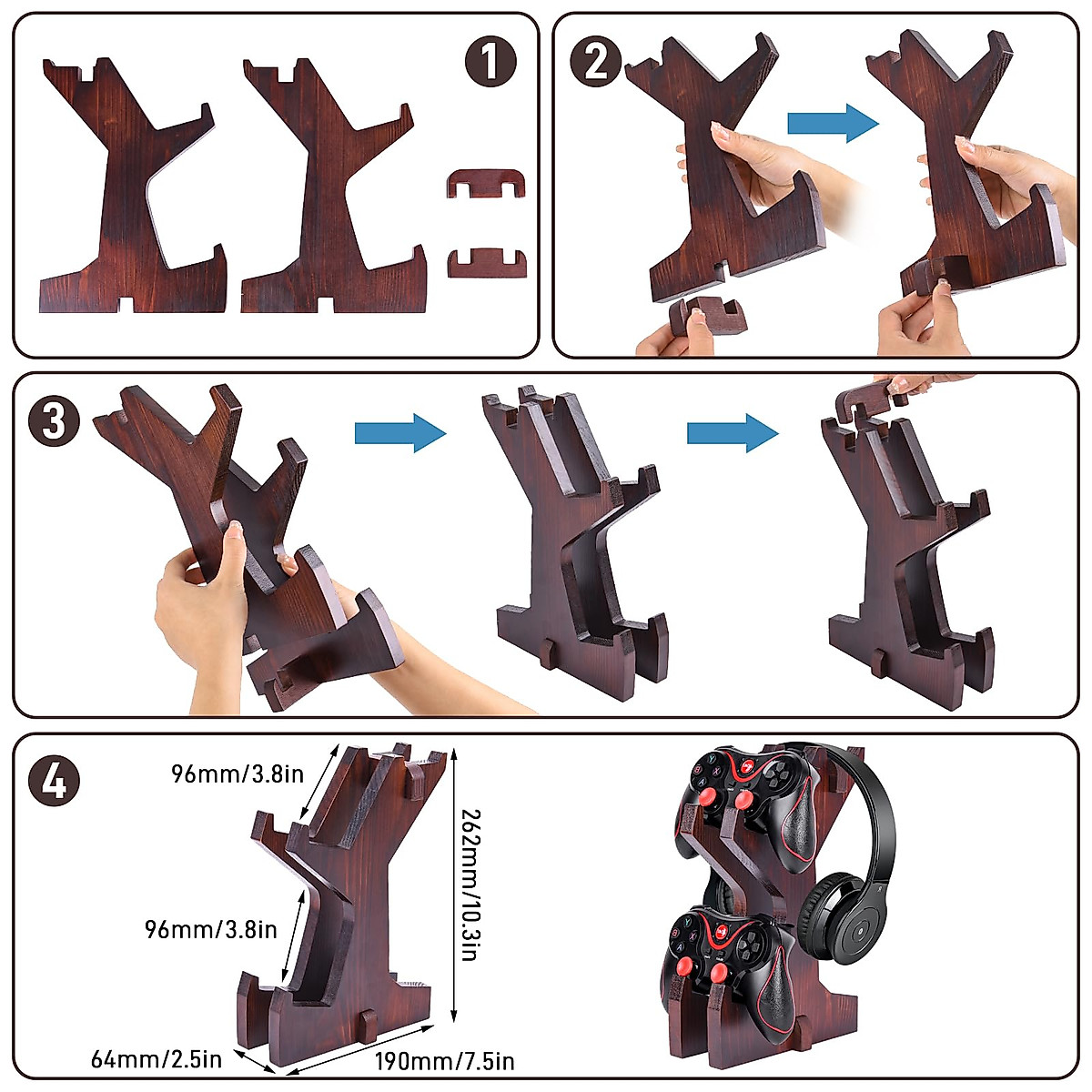 1

2

3

4

96mm/3.8in

96mm/3.8in

262mm/10.3in

64mm/2.5in

190mm/7.5in