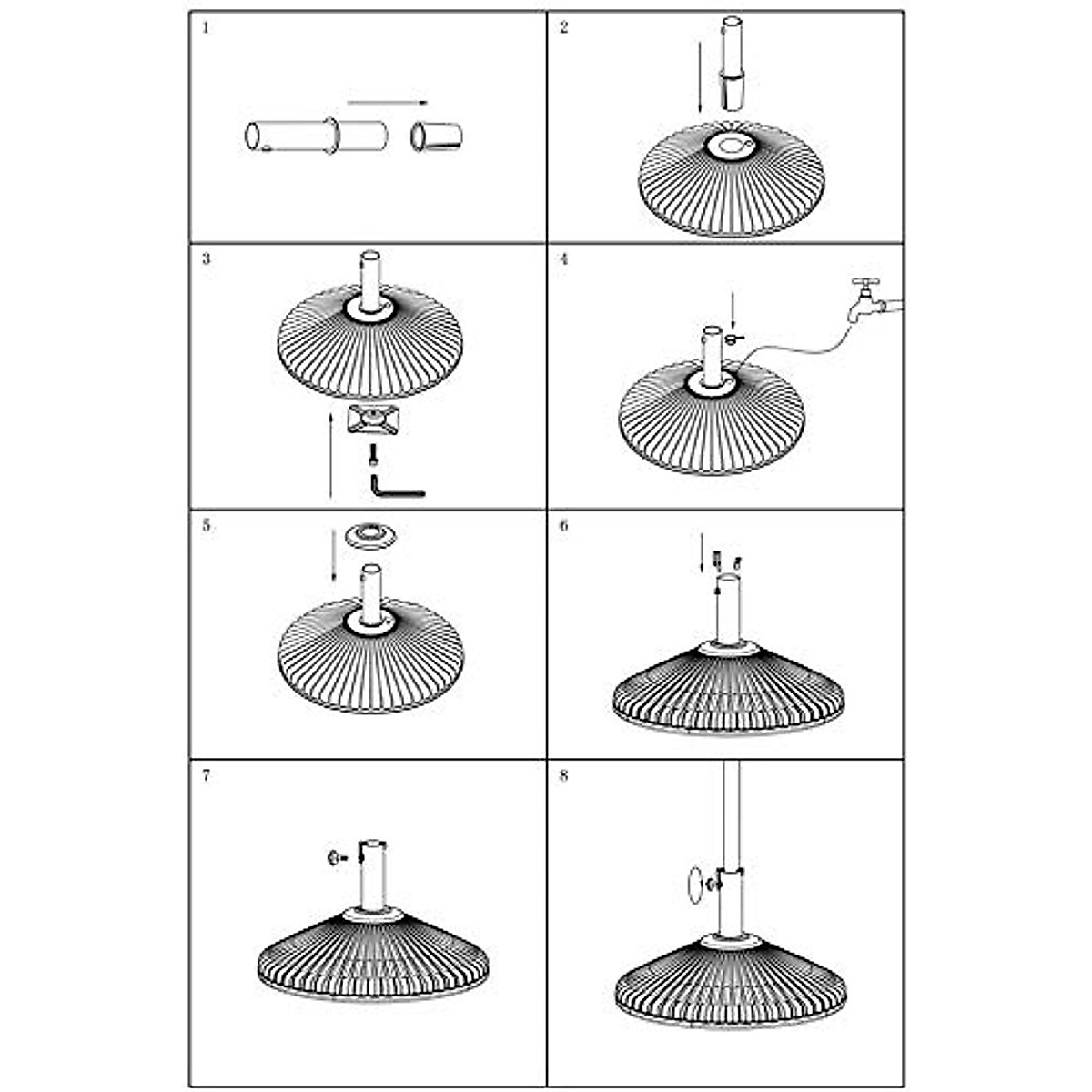 1

2

3

4

5

6

7

8